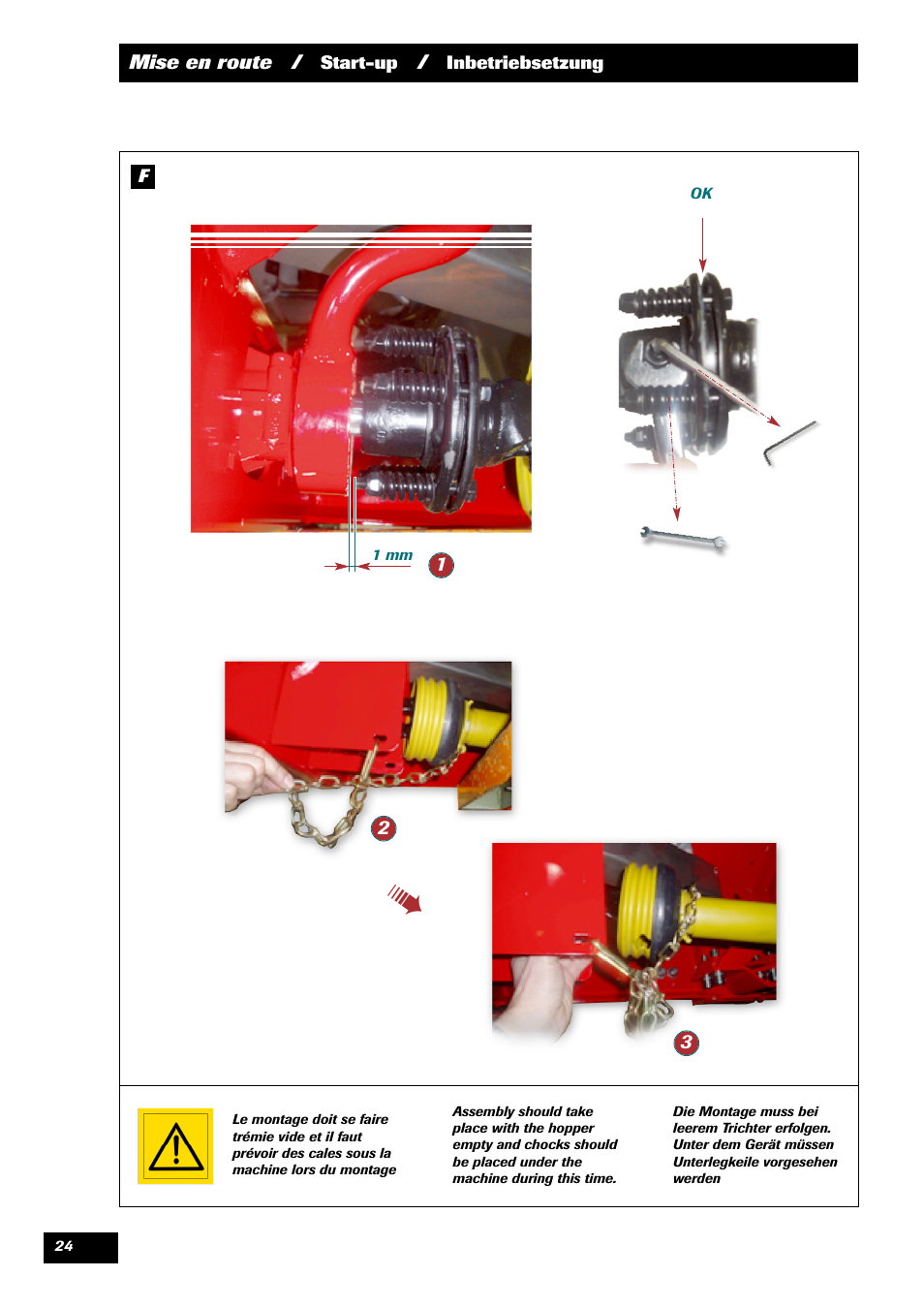 Mise en route / Start-up / Inbetriebsetzung

F

OK

1 mm

1

2

3

Le montage doit se faire trémie vide et il faut prévoir des cales sous la machine lors du montage

Assembly should take place with the hopper empty and chocks should be placed under the machine during this time.

Die Montage muss bei leerem Trichter erfolgen. Unter dem Gerät müssen Unterlegkeile vorgesehen werden

24