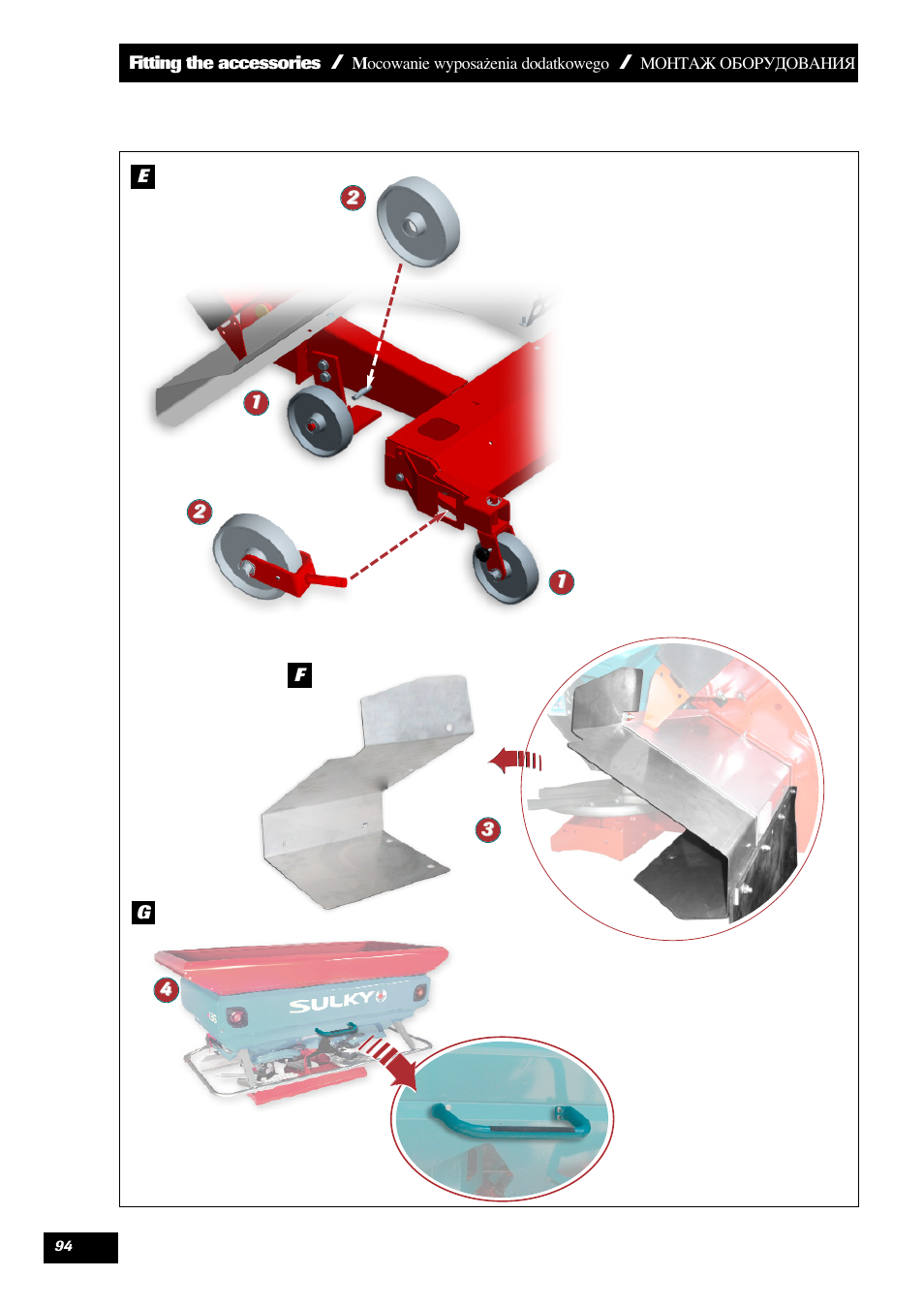 Fitting the accessories / Mocowanie wyposażenia dodatkowego / МОНТАЖ ОБОРУДОВАНИЯ

E

2

1

2

1

F

3

G

4

SULKY

94