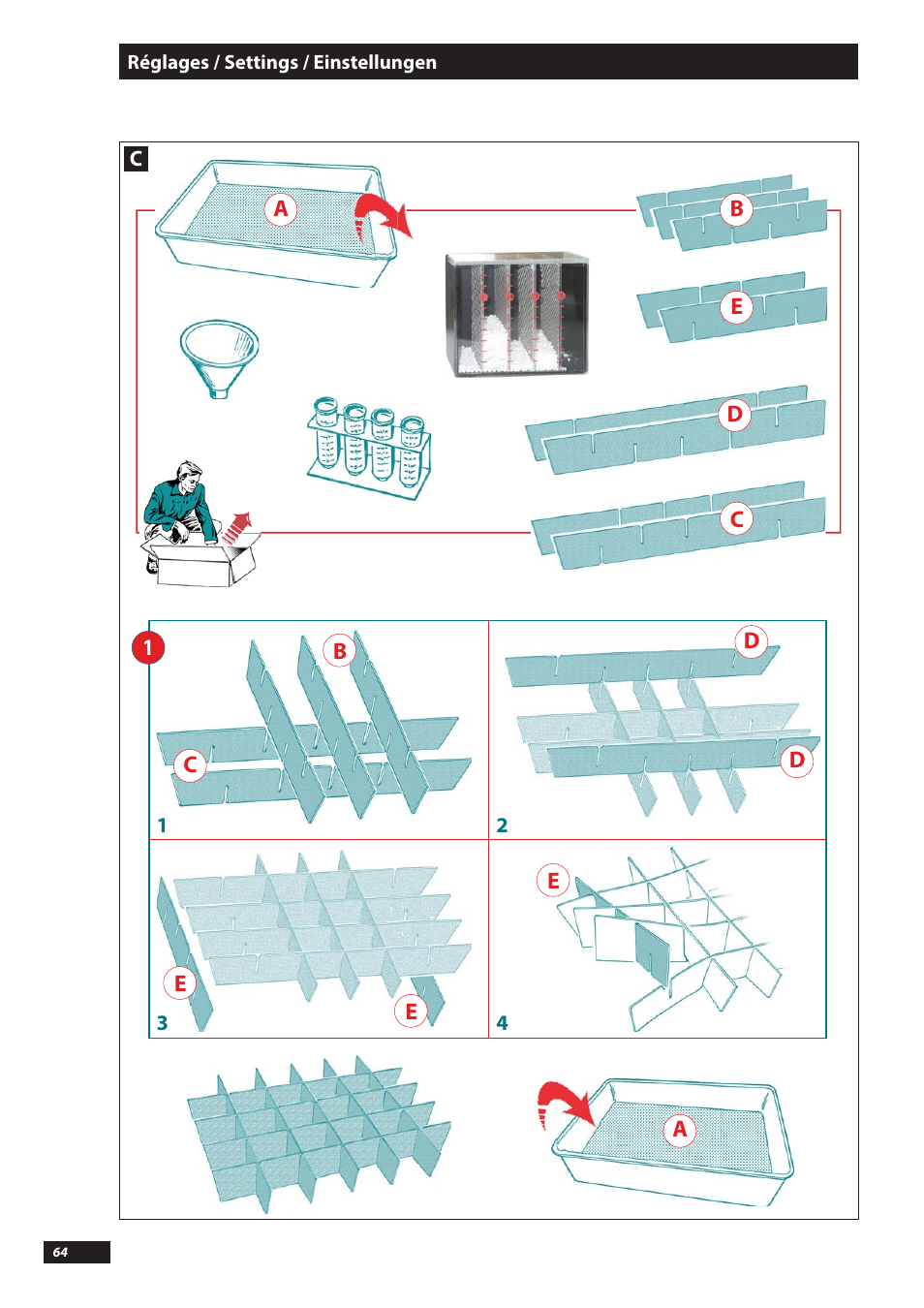 Réglages / Settings / Einstellungen

C

A

B

E

D

C

1

B

C

1

D

D

2

E

E

3

E

4

A

64