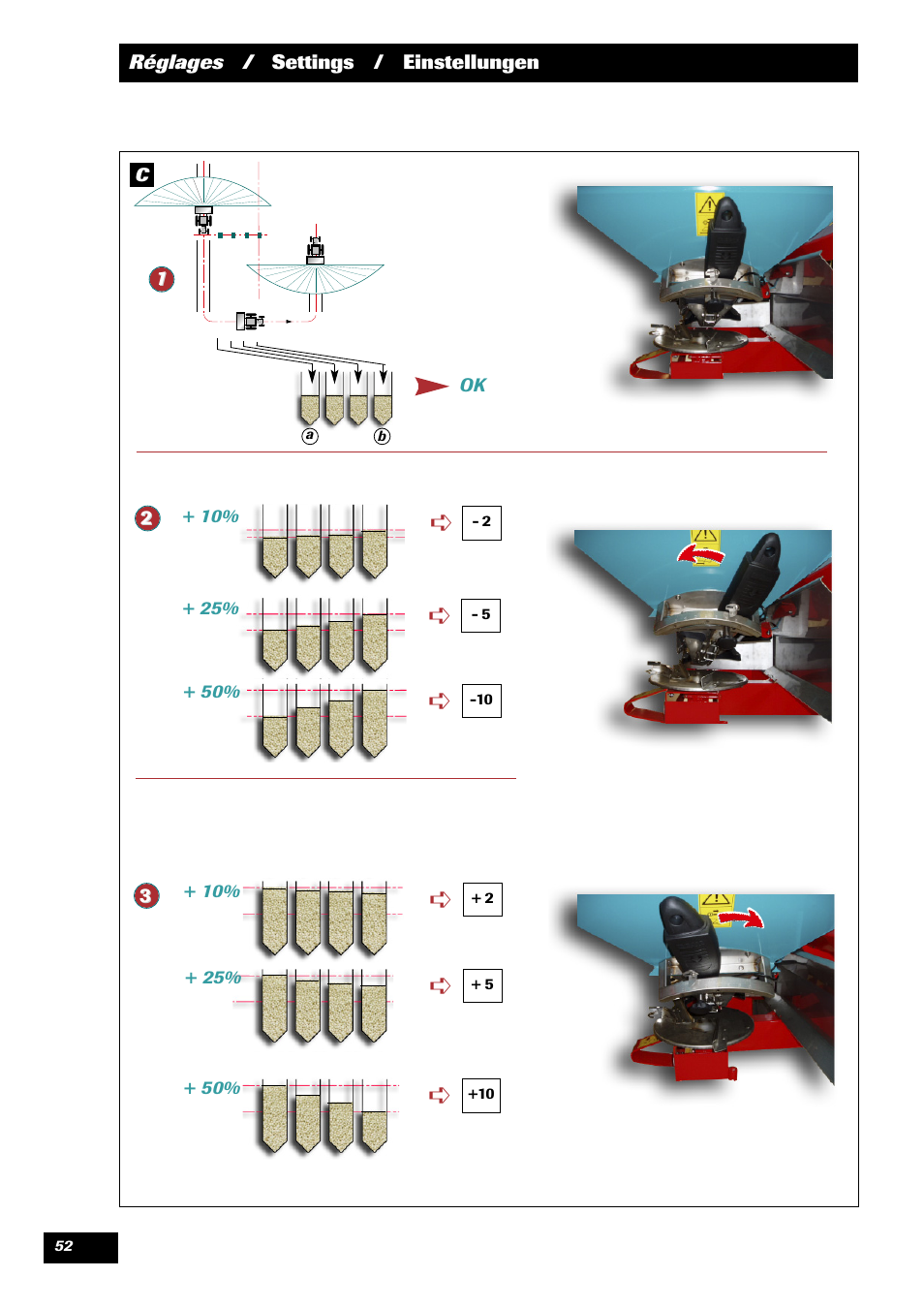 Réglages / Settings / Einstellungen

C

1

OK

a b

2 + 10% - 2

+ 25% - 5

+ 50% -10

3 + 10% + 2

+ 25% + 5

+ 50% +10

52