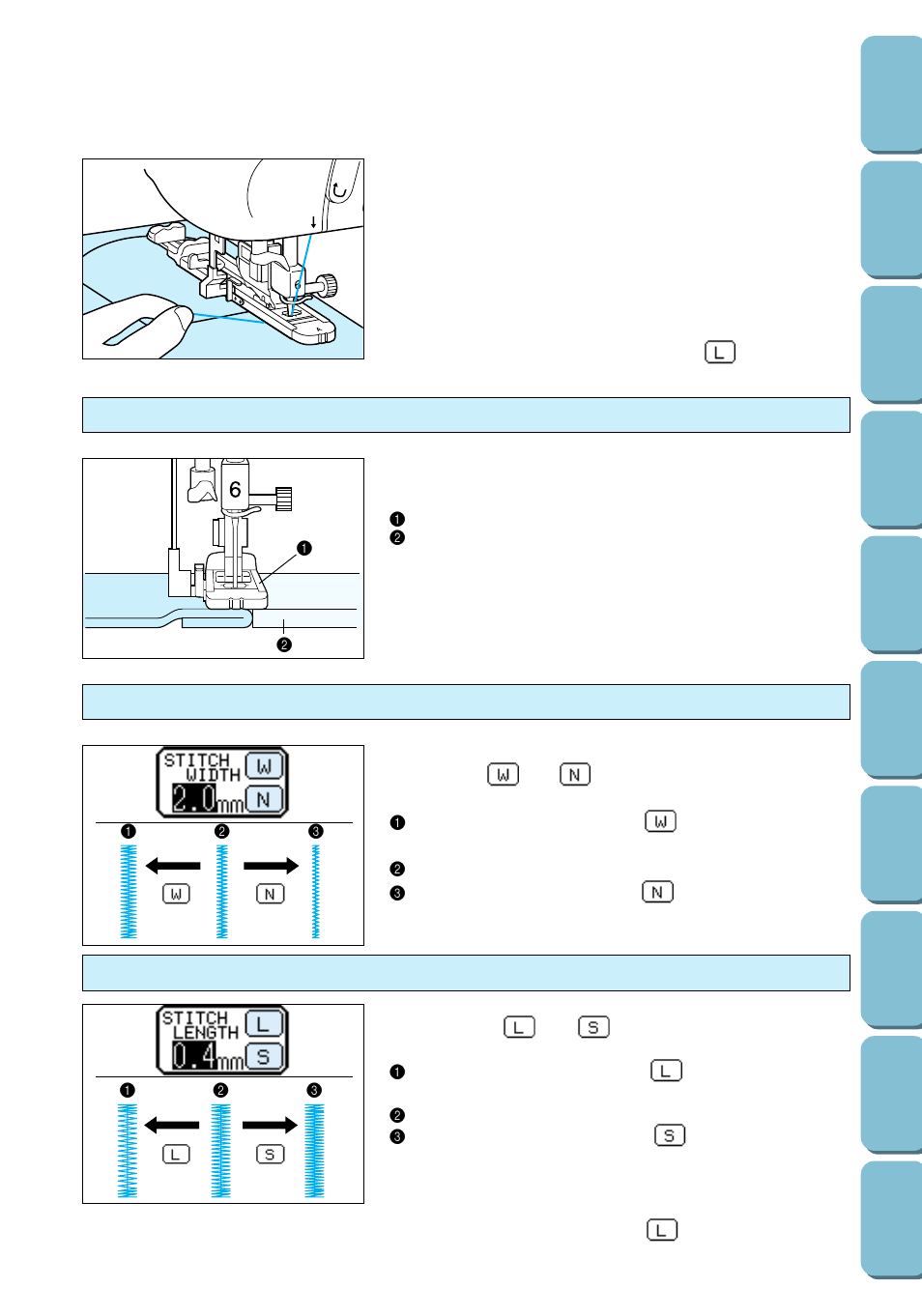 L

6
❶
❷

❶
❷

STITCH WIDTH W
2.0mm N
❶ ❷ ❸
W N

W N

❶ W

❷
❸ N

STITCH LENGTH L
0.4mm S
❶ ❷ ❸
L S

L S

❶ L

❷
❸ S

L