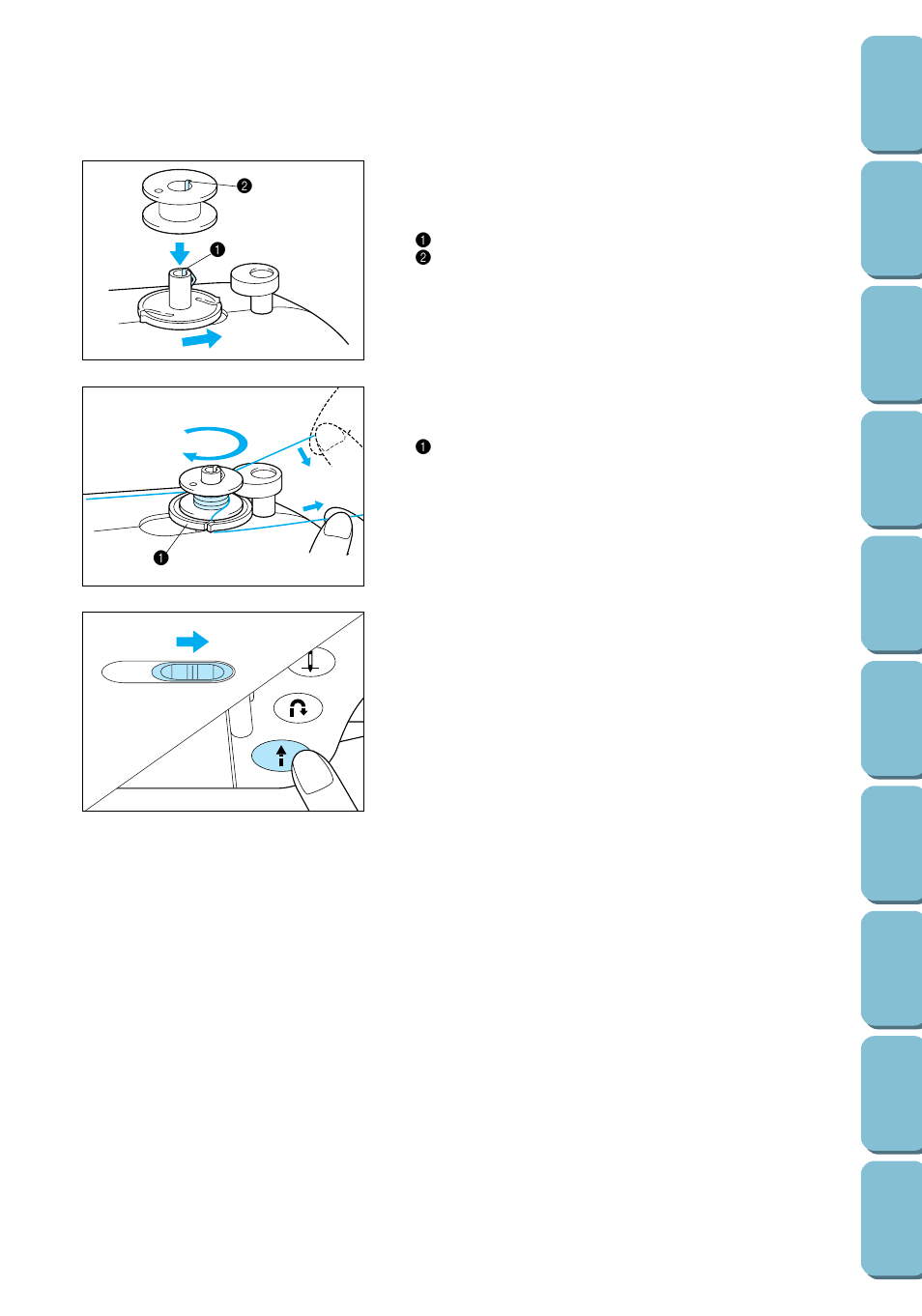 ❷
❶
❶
❷
❶
❶