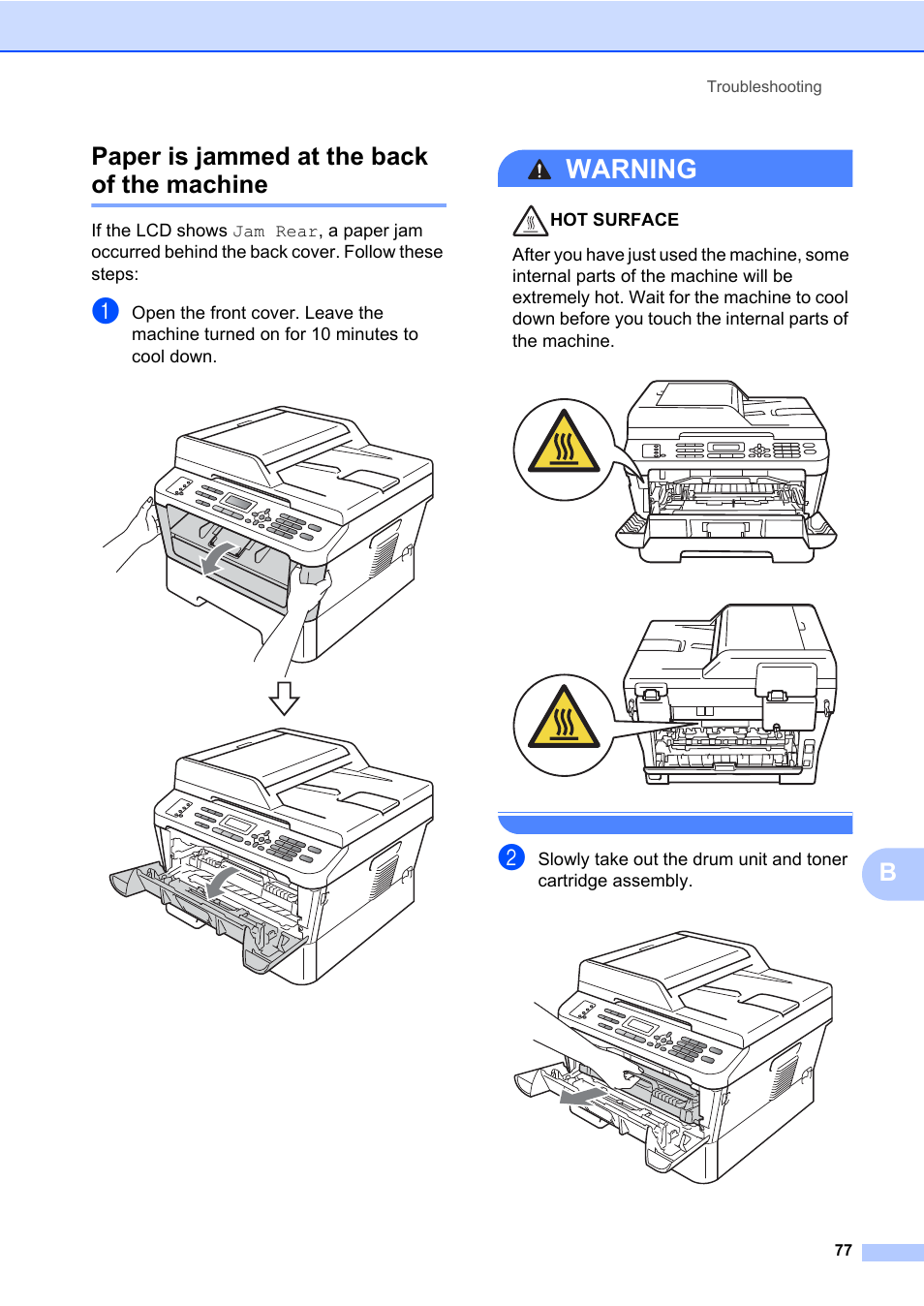 Troubleshooting

Paper is jammed at the back of the machine

If the LCD shows Jam Rear, a paper jam occurred behind the back cover. Follow these steps:

1 Open the front cover. Leave the machine turned on for 10 minutes to cool down.

WARNING

HOT SURFACE

After you have just used the machine, some internal parts of the machine will be extremely hot. Wait for the machine to cool down before you touch the internal parts of the machine.

2 Slowly take out the drum unit and toner cartridge assembly.

B

77