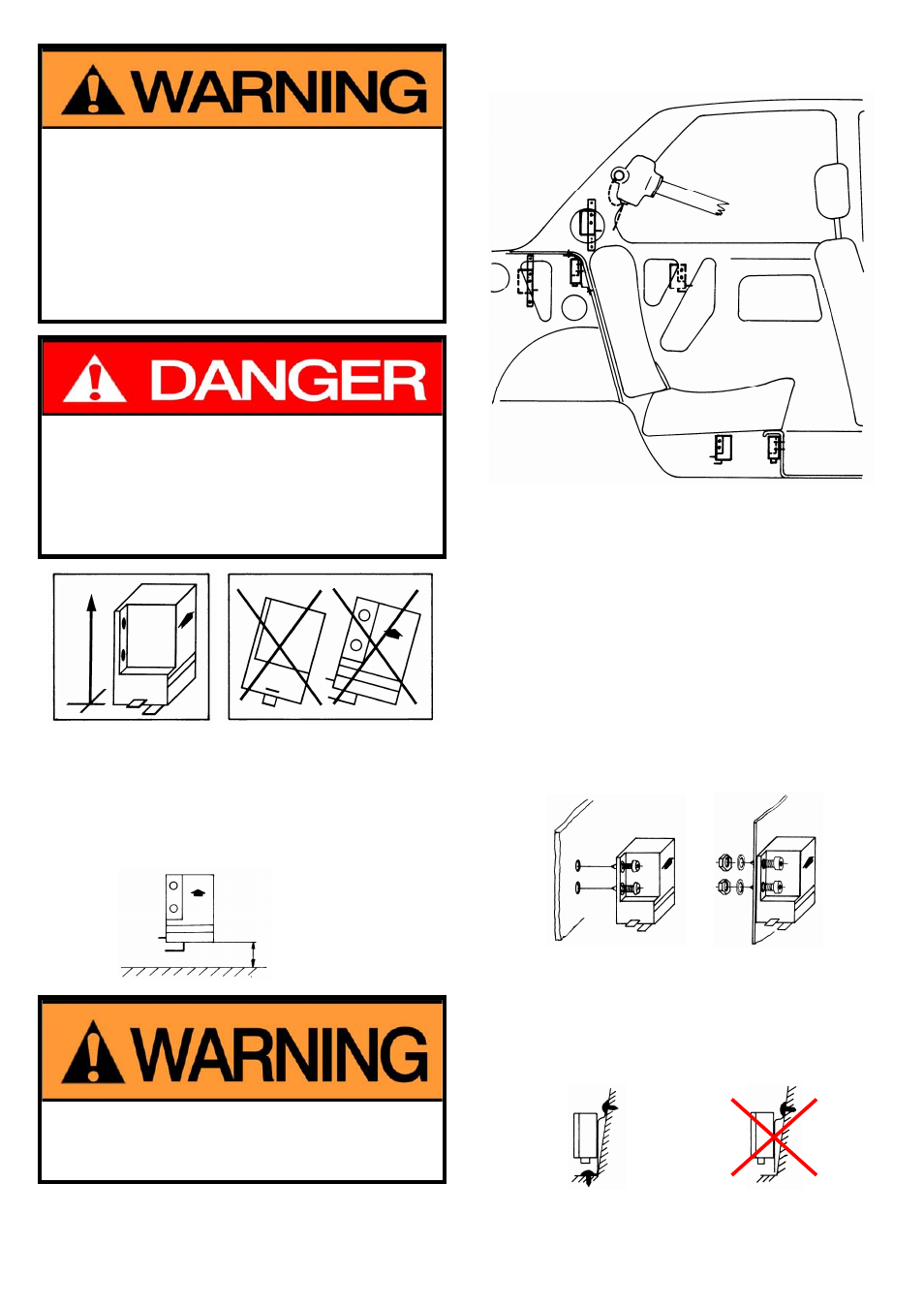 WARNING

DANGER

WARNING