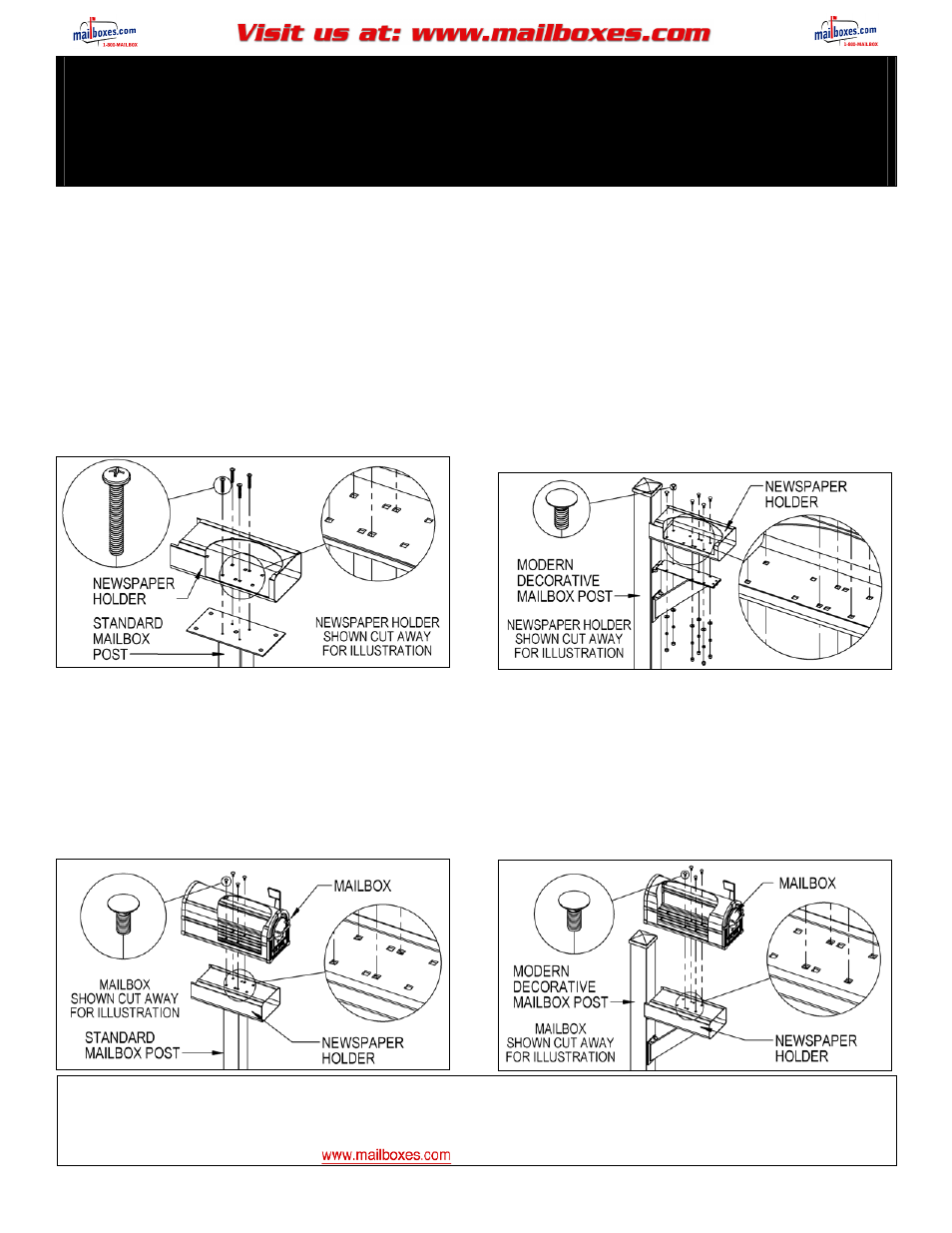 mailboxes.com 1-800-MAILBOX

Visit us at: www.mailboxes.com

mailboxes.com 1-800-MAILBOX

NEWSPAPER HOLDER

STANDARD MAILBOX POST

NEWSPAPER HOLDER SHOWN CUT AWAY FOR ILLUSTRATION

NEWSPAPER HOLDER

MODERN DECORATIVE MAILBOX POST

NEWSPAPER HOLDER SHOWN CUT AWAY FOR ILLUSTRATION

MAILBOX

MAILBOX SHOWN CUT AWAY FOR ILLUSTRATION

STANDARD MAILBOX POST

NEWSPAPER HOLDER

MAILBOX

MODERN DECORATIVE MAILBOX POST

MAILBOX SHOWN CUT AWAY FOR ILLUSTRATION

NEWSPAPER HOLDER

www.mailboxes.com