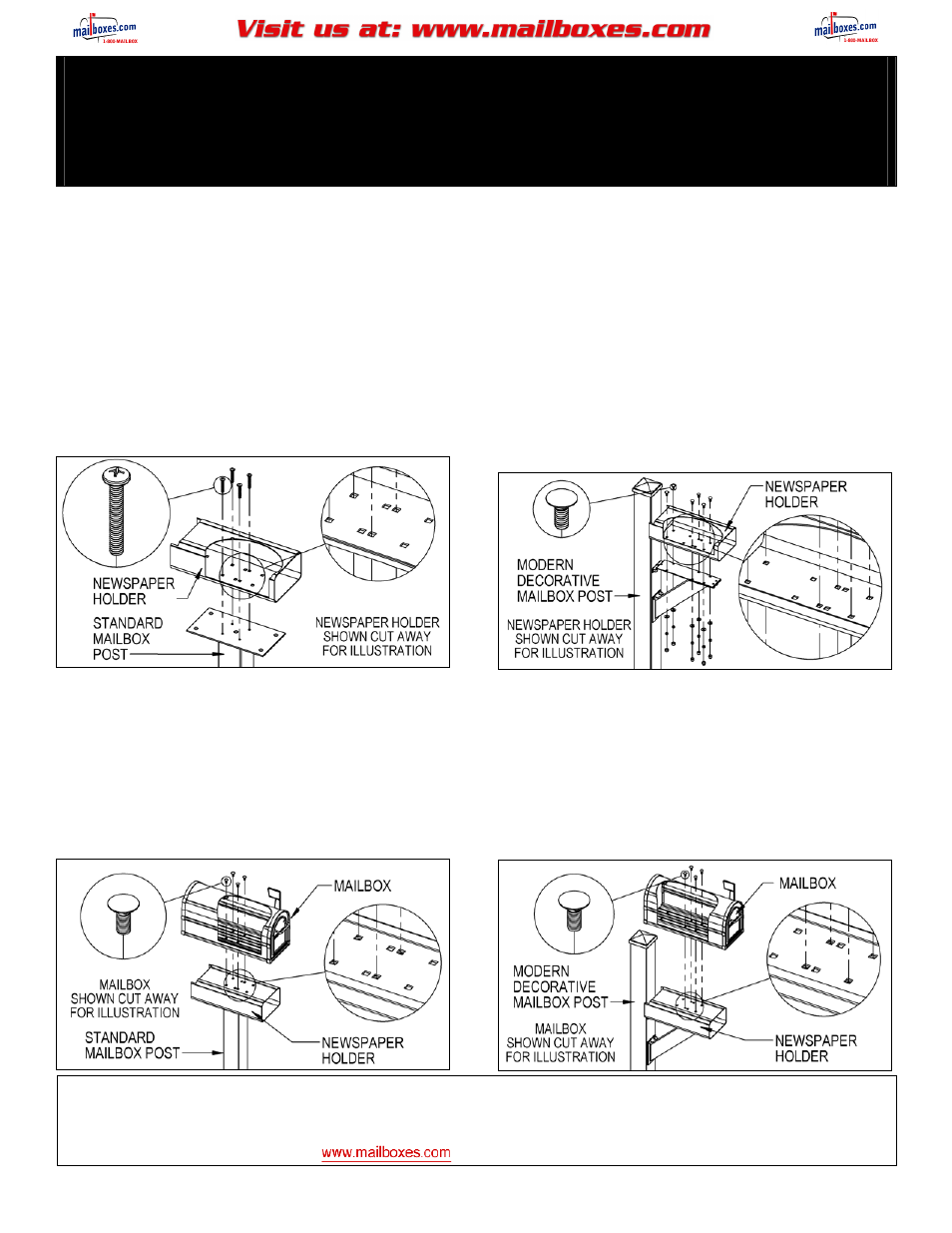 mailboxes.com 1-800-MAILBOX

Visit us at: www.mailboxes.com

mailboxes.com 1-800-MAILBOX

NEWSPAPER HOLDER

STANDARD MAILBOX POST

NEWSPAPER HOLDER SHOWN CUT AWAY FOR ILLUSTRATION

NEWSPAPER HOLDER

MODERN DECORATIVE MAILBOX POST

NEWSPAPER HOLDER SHOWN CUT AWAY FOR ILLUSTRATION

MAILBOX

MAILBOX SHOWN CUT AWAY FOR ILLUSTRATION

STANDARD MAILBOX POST

NEWSPAPER HOLDER

MAILBOX

MODERN DECORATIVE MAILBOX POST

MAILBOX SHOWN CUT AWAY FOR ILLUSTRATION

NEWSPAPER HOLDER

www.mailboxes.com