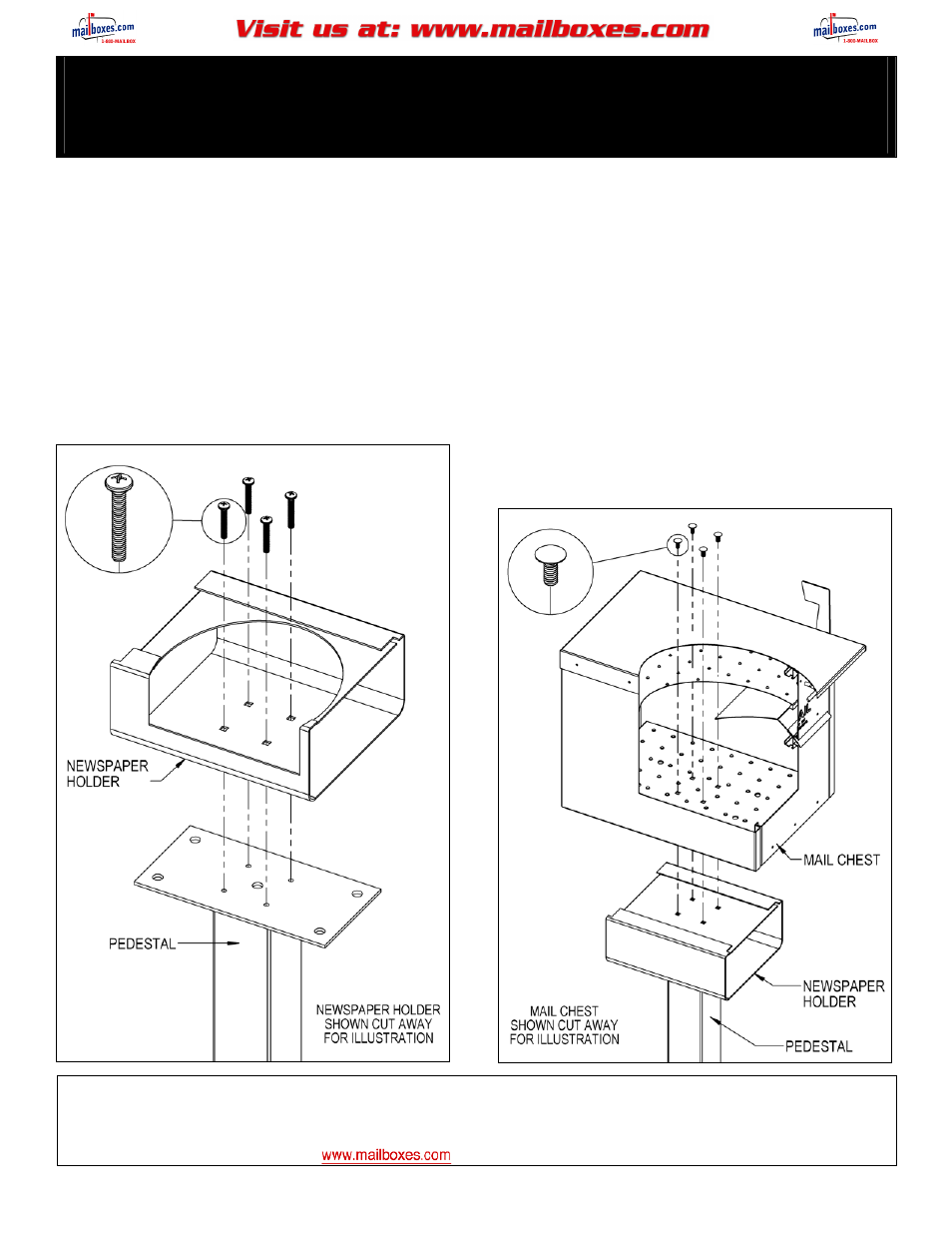 mailboxes.com 1-800-MAILBOX

Visit us at: www.mailboxes.com

mailboxes.com 1-800-MAILBOX

NEWSPAPER HOLDER

PEDESTAL

NEWSPAPER HOLDER SHOWN CUT AWAY FOR ILLUSTRATION

MAIL CHEST

NEWSPAPER HOLDER

MAIL CHEST SHOWN CUT AWAY FOR ILLUSTRATION

PEDESTAL

www.mailboxes.com