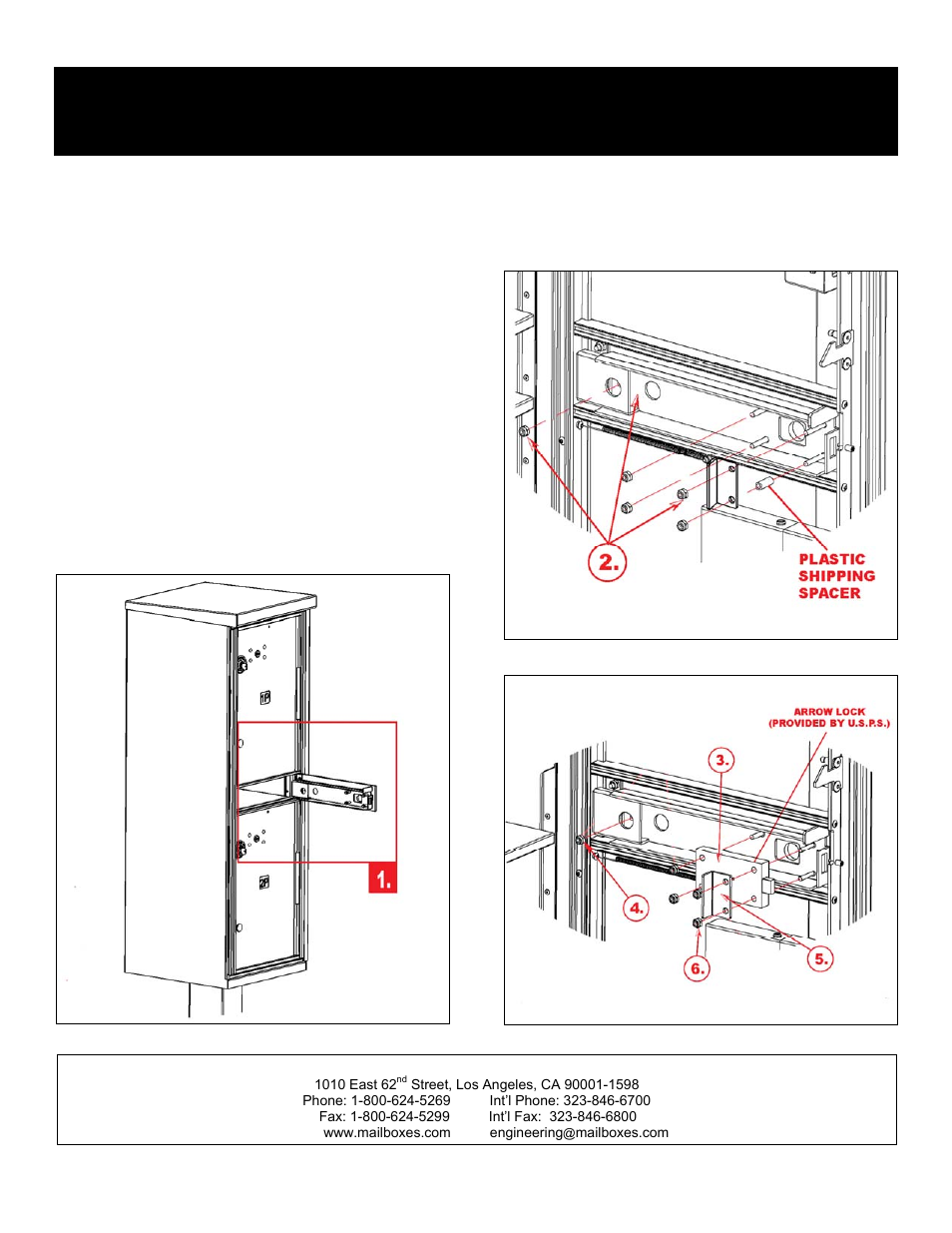 2.

PLASTIC SHIPPING SPACER

1P

2P

1.

ARROW LOCK (PROVIDED BY U.S.P.S.)

3.

4.

5.

6.

1010 East 62$^{nd}$ Street, Los Angeles, CA 90001-1598
Phone: 1-800-624-5269 Int'l Phone: 323-846-6700
Fax: 1-800-624-5299 Int'l Fax: 323-846-6800
www.mailboxes.com engineering@mailboxes.com