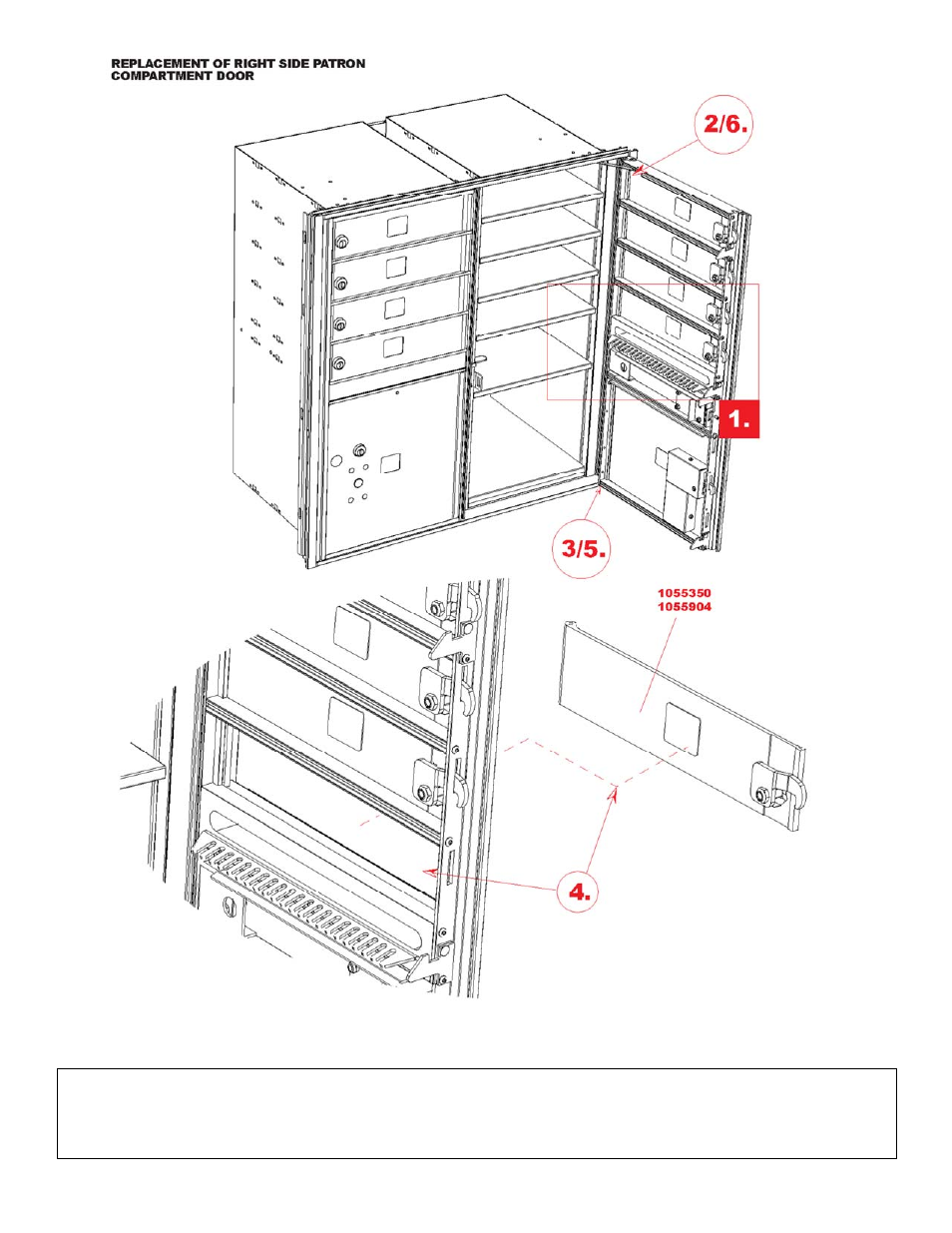 REPLACEMENT OF RIGHT SIDE PATRON COMPARTMENT DOOR

2/6.

1.

3/5.

1055350
1055904

4.