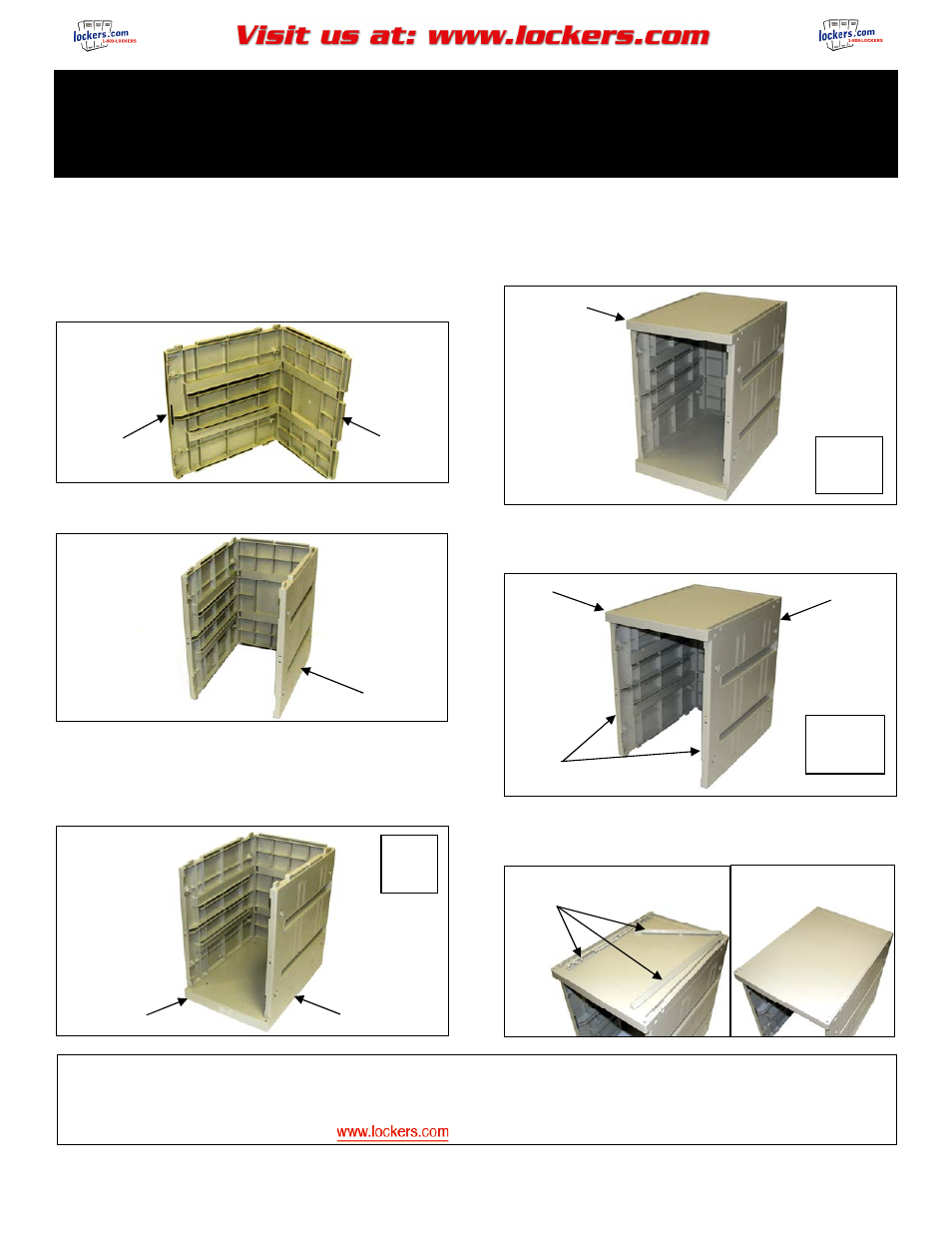 lockers.com 1-800-LOCKERS

Visit us at: www.lockers.com

lockers.com 1-800-LOCKERS

www.lockers.com