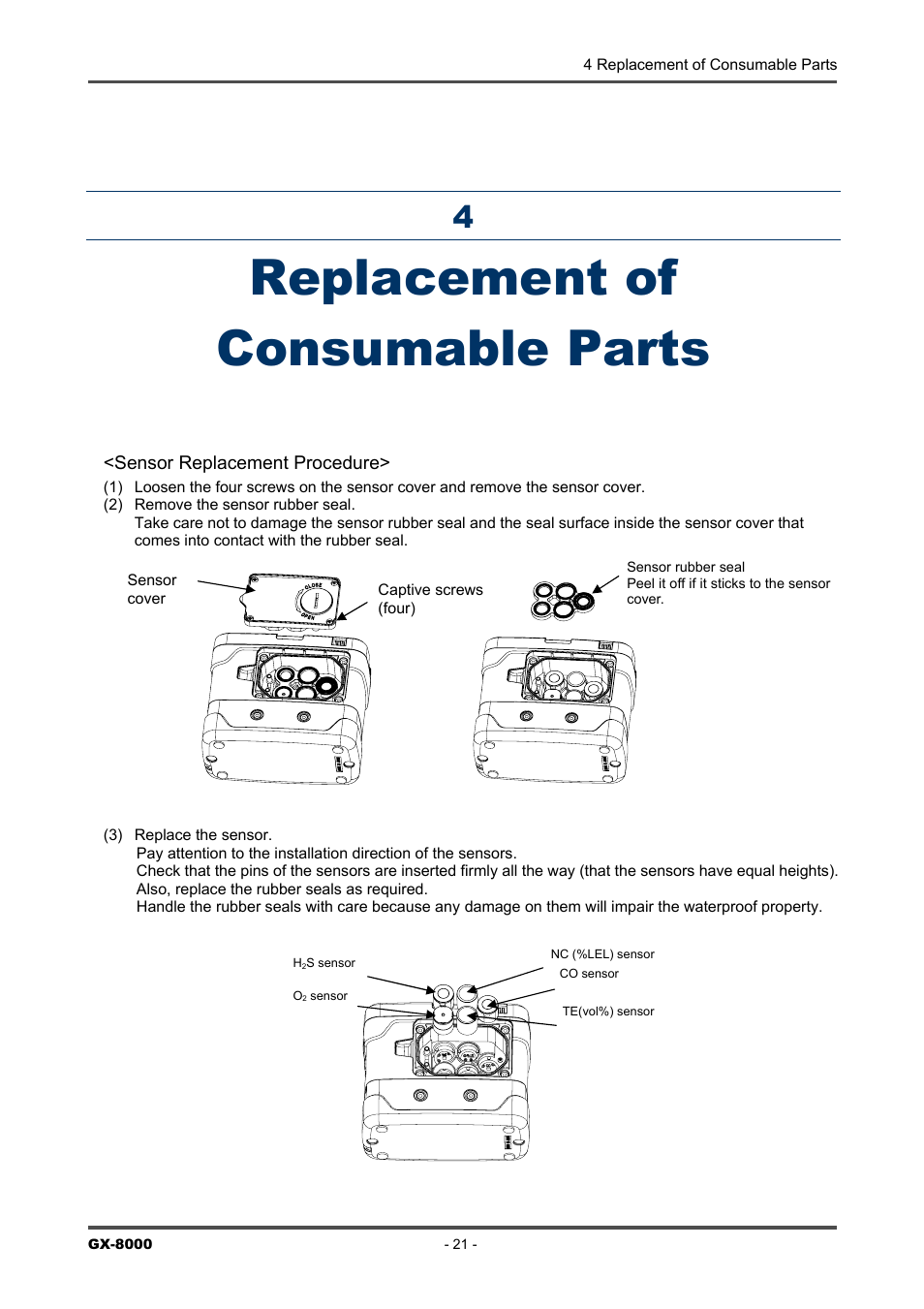 4 Replacement of Consumable Parts

4

Replacement of Consumable Parts

<Sensor Replacement Procedure>

(1) Loosen the four screws on the sensor cover and remove the sensor cover.
(2) Remove the sensor rubber seal.
Take care not to damage the sensor rubber seal and the seal surface inside the sensor cover that comes into contact with the rubber seal.

Sensor cover

CLOSE

OPEN

Captive screws (four)

Sensor rubber seal
Peel it off if it sticks to the sensor cover.

(3) Replace the sensor.
Pay attention to the installation direction of the sensors.
Check that the pins of the sensors are inserted firmly all the way (that the sensors have equal heights).
Also, replace the rubber seals as required.
Handle the rubber seals with care because any damage on them will impair the waterproof property.

$H_2S$ sensor

$O_2$ sensor

NC (%LEL) sensor

CO sensor

TE(vol%) sensor

GX-8000

- 21 -