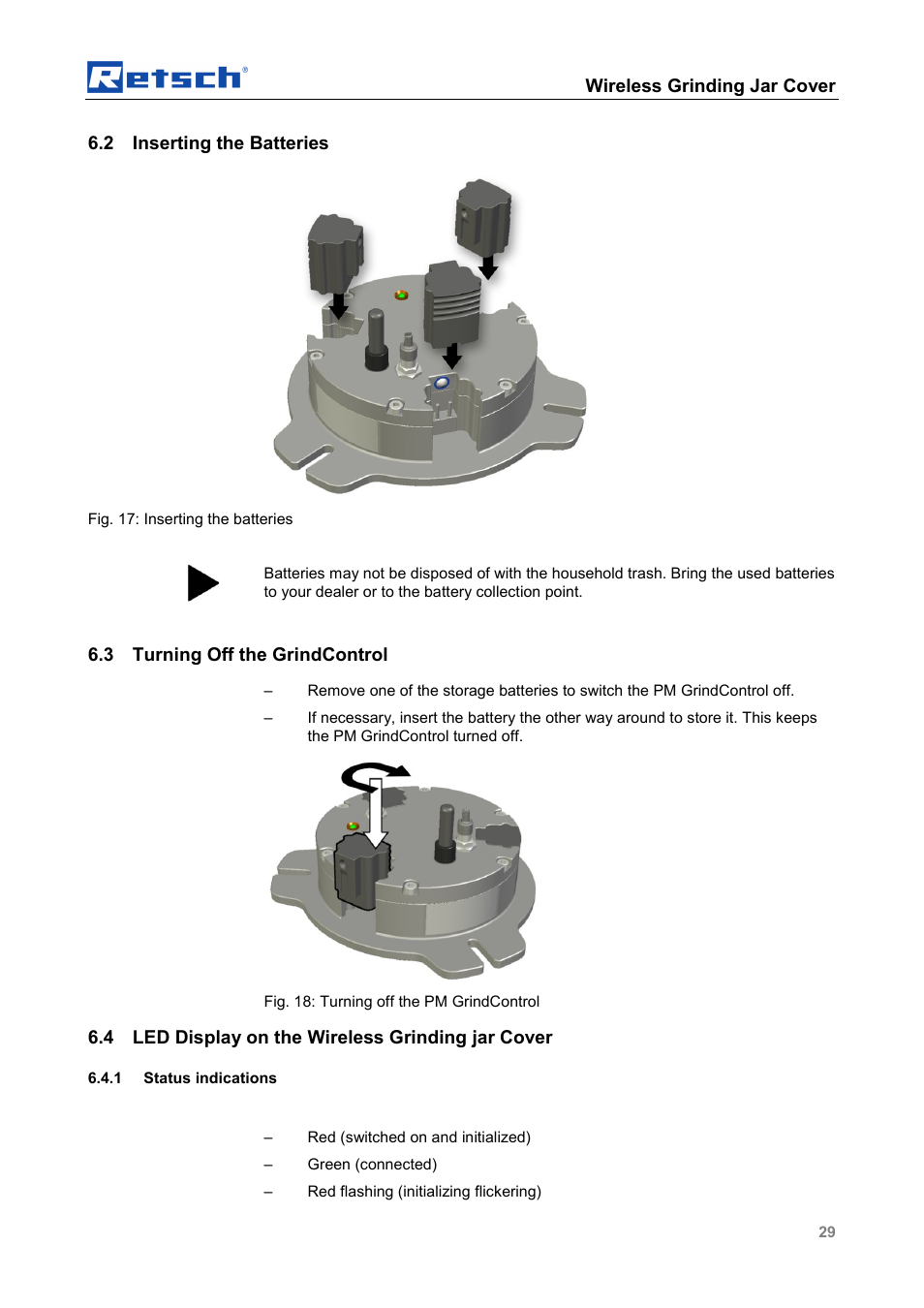 Retsch®

Wireless Grinding Jar Cover

6.2 Inserting the Batteries

Fig. 17: Inserting the batteries

Batteries may not be disposed of with the household trash. Bring the used batteries to your dealer or to the battery collection point.

6.3 Turning Off the GrindControl

– Remove one of the storage batteries to switch the PM GrindControl off.

– If necessary, insert the battery the other way around to store it. This keeps the PM GrindControl turned off.

Fig. 18: Turning off the PM GrindControl

6.4 LED Display on the Wireless Grinding jar Cover

6.4.1 Status indications

– Red (switched on and initialized)

– Green (connected)

– Red flashing (initializing flickering)

29