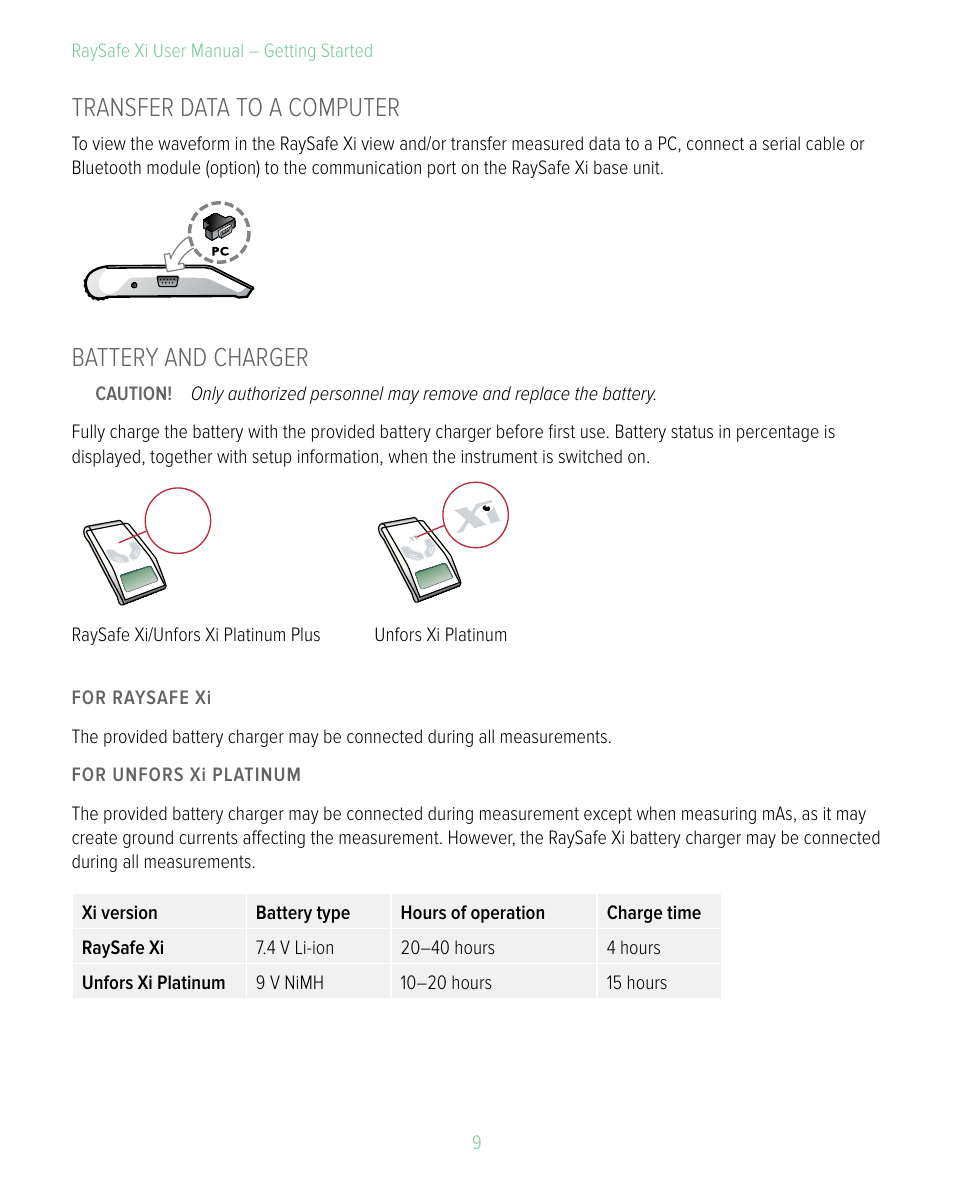 RaySafe Xi User Manual – Getting Started

TRANSFER DATA TO A COMPUTER

To view the waveform in the RaySafe Xi view and/or transfer measured data to a PC, connect a serial cable or Bluetooth module (option) to the communication port on the RaySafe Xi base unit.

PC

BATTERY AND CHARGER

CAUTION! Only authorized personnel may remove and replace the battery.

Fully charge the battery with the provided battery charger before first use. Battery status in percentage is displayed, together with setup information, when the instrument is switched on.

Xi

RaySafe Xi/Unfors Xi Platinum Plus

Unfors Xi Platinum

FOR RAYSAFE Xi

The provided battery charger may be connected during all measurements.

FOR UNFORS Xi PLATINUM

The provided battery charger may be connected during measurement except when measuring mAs, as it may create ground currents affecting the measurement. However, the RaySafe Xi battery charger may be connected during all measurements.

| Xi version | Battery type | Hours of operation | Charge time |
|---|---|---|---|
| RaySafe Xi | 7.4 V Li-ion | 20–40 hours | 4 hours |
| Unfors Xi Platinum | 9 V NiMH | 10–20 hours | 15 hours |

9