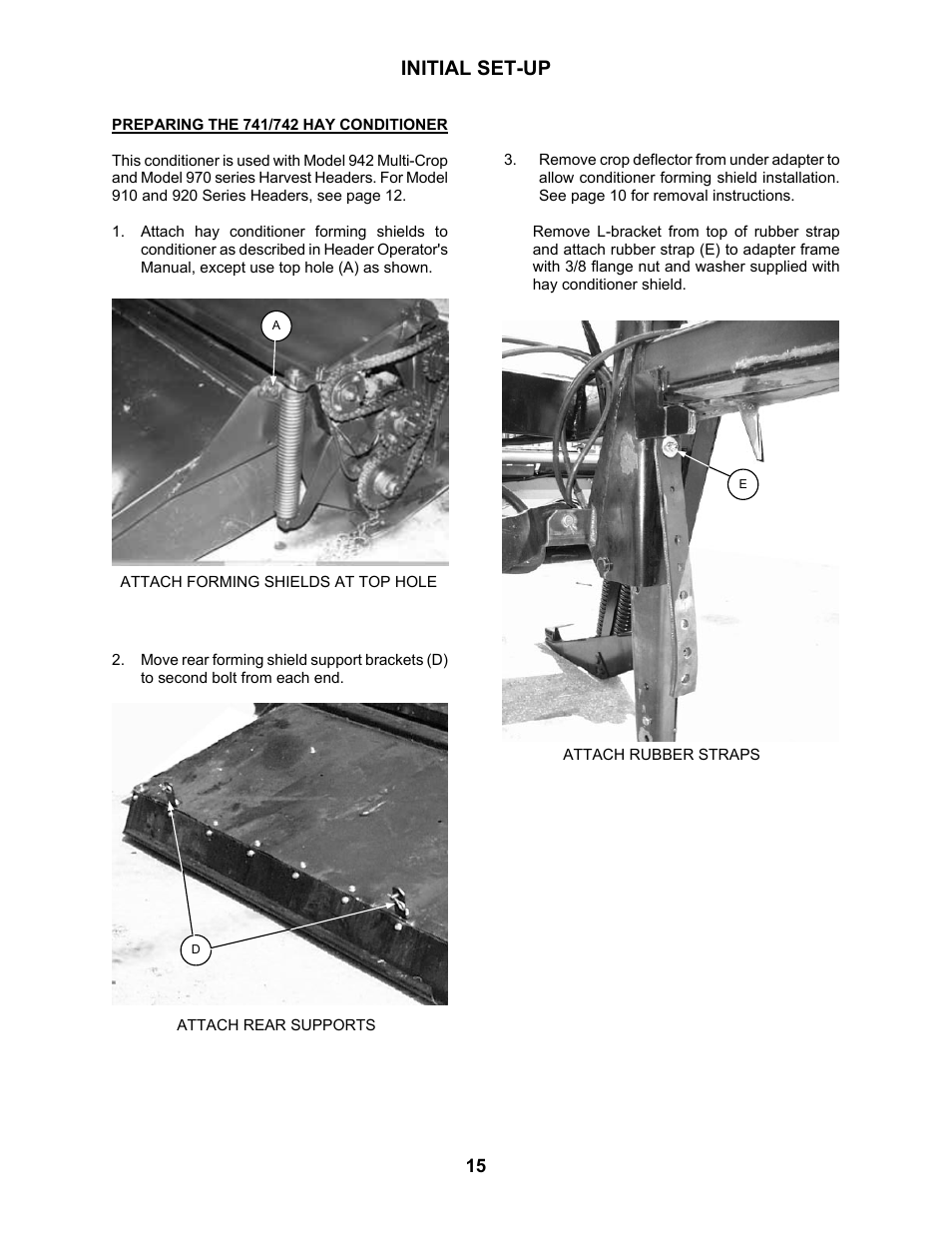 INITIAL SET-UP

PREPARING THE 741/742 HAY CONDITIONER

This conditioner is used with Model 942 Multi-Crop and Model 970 series Harvest Headers. For Model 910 and 920 Series Headers, see page 12.

1. Attach hay conditioner forming shields to conditioner as described in Header Operator's Manual, except use top hole (A) as shown.

A

ATTACH FORMING SHIELDS AT TOP HOLE

2. Move rear forming shield support brackets (D) to second bolt from each end.

D

ATTACH REAR SUPPORTS

3. Remove crop deflector from under adapter to allow conditioner forming shield installation. See page 10 for removal instructions.

Remove L-bracket from top of rubber strap and attach rubber strap (E) to adapter frame with 3/8 flange nut and washer supplied with hay conditioner shield.

E

ATTACH RUBBER STRAPS

15