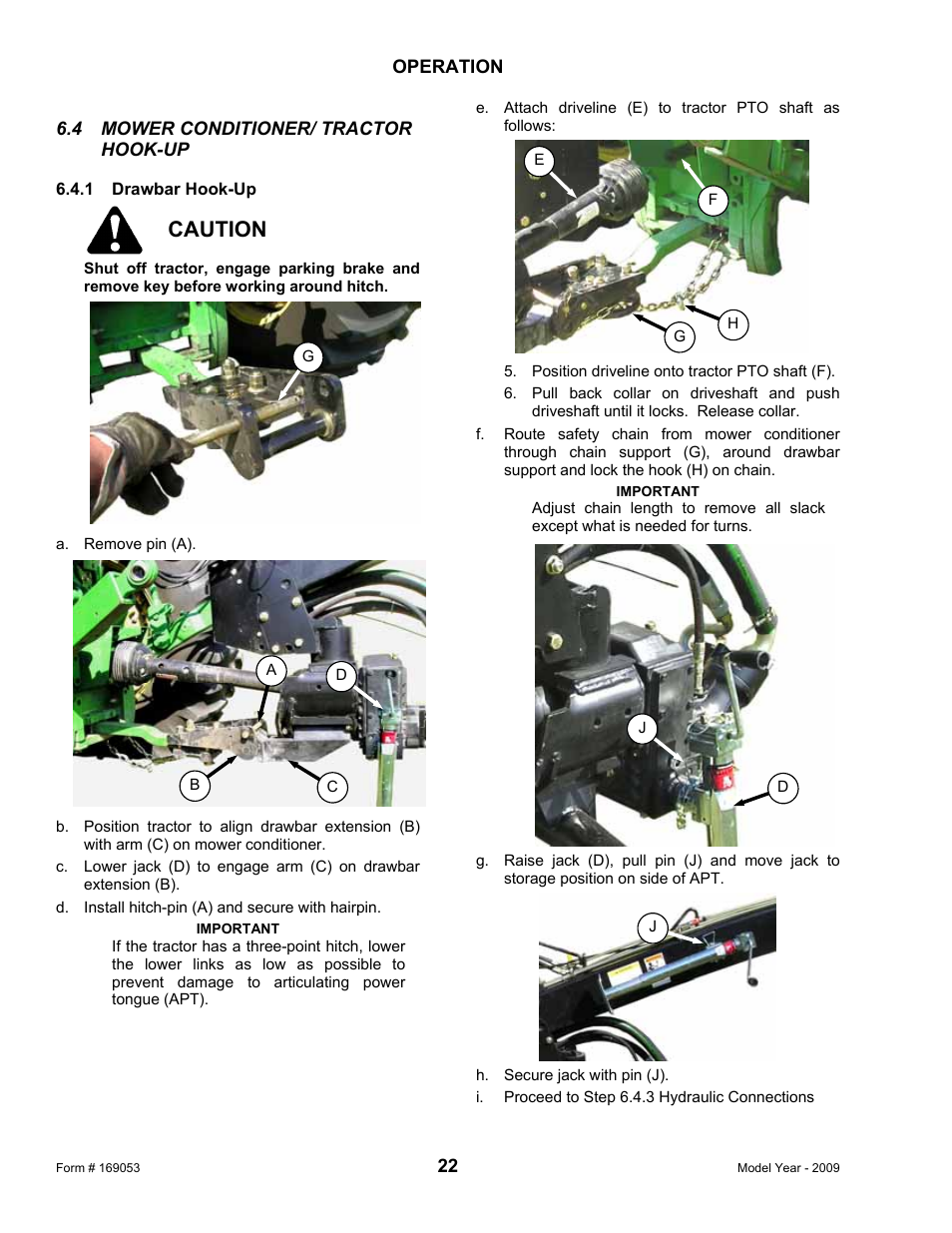 OPERATION

6.4 MOWER CONDITIONER/ TRACTOR HOOK-UP

6.4.1 Drawbar Hook-Up

CAUTION

Shut off tractor, engage parking brake and remove key before working around hitch.

G

a. Remove pin (A).

A
D
B
C

b. Position tractor to align drawbar extension (B) with arm (C) on mower conditioner.

c. Lower jack (D) to engage arm (C) on drawbar extension (B).

d. Install hitch-pin (A) and secure with hairpin.

IMPORTANT

If the tractor has a three-point hitch, lower the lower links as low as possible to prevent damage to articulating power tongue (APT).

e. Attach driveline (E) to tractor PTO shaft as follows:

E
F
G
H

5. Position driveline onto tractor PTO shaft (F).

6. Pull back collar on driveshaft and push driveshaft until it locks. Release collar.

f. Route safety chain from mower conditioner through chain support (G), around drawbar support and lock the hook (H) on chain.

IMPORTANT

Adjust chain length to remove all slack except what is needed for turns.

J
D

g. Raise jack (D), pull pin (J) and move jack to storage position on side of APT.

J

h. Secure jack with pin (J).

i. Proceed to Step 6.4.3 Hydraulic Connections

Form # 169053

22

Model Year - 2009