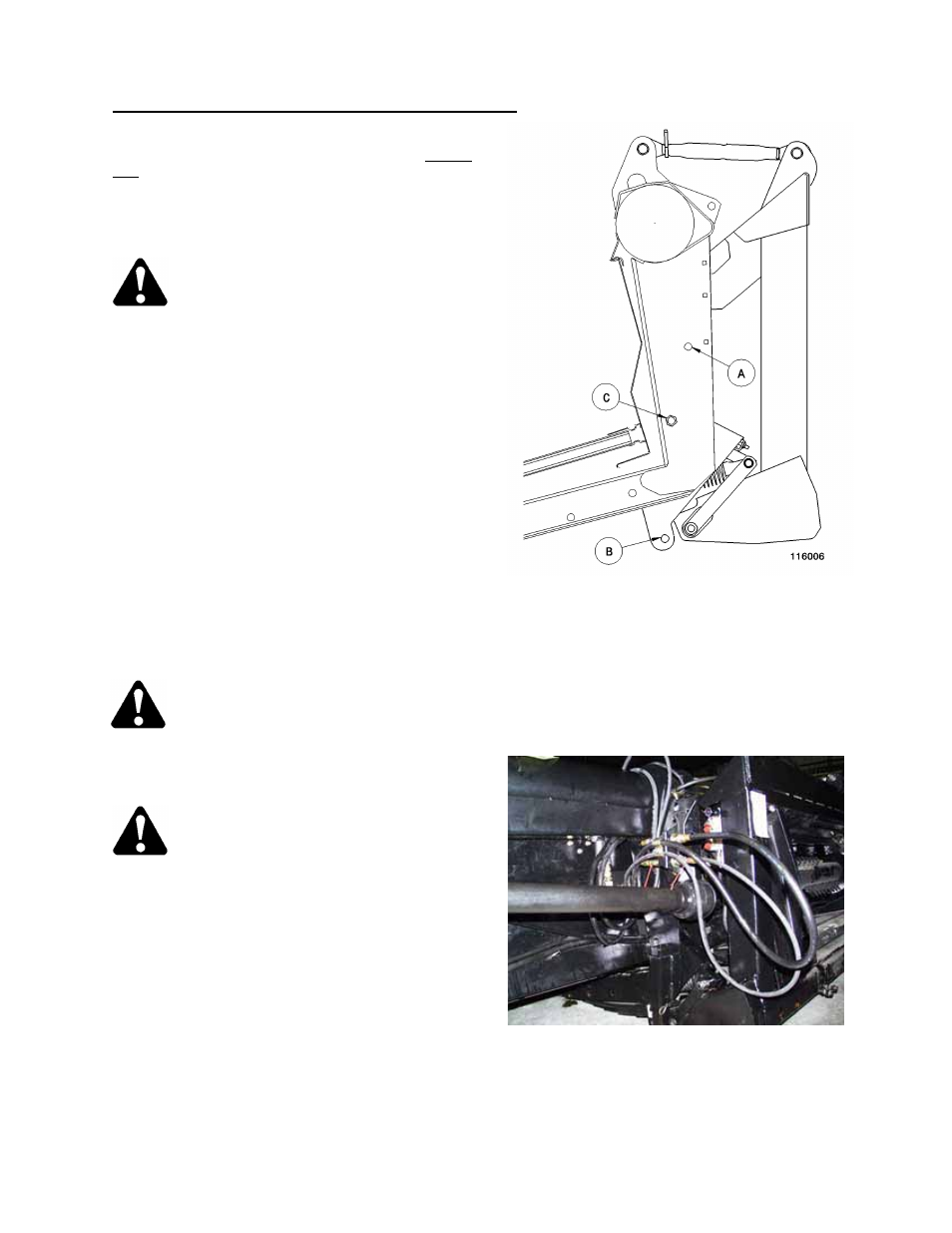 A

C

B

116006