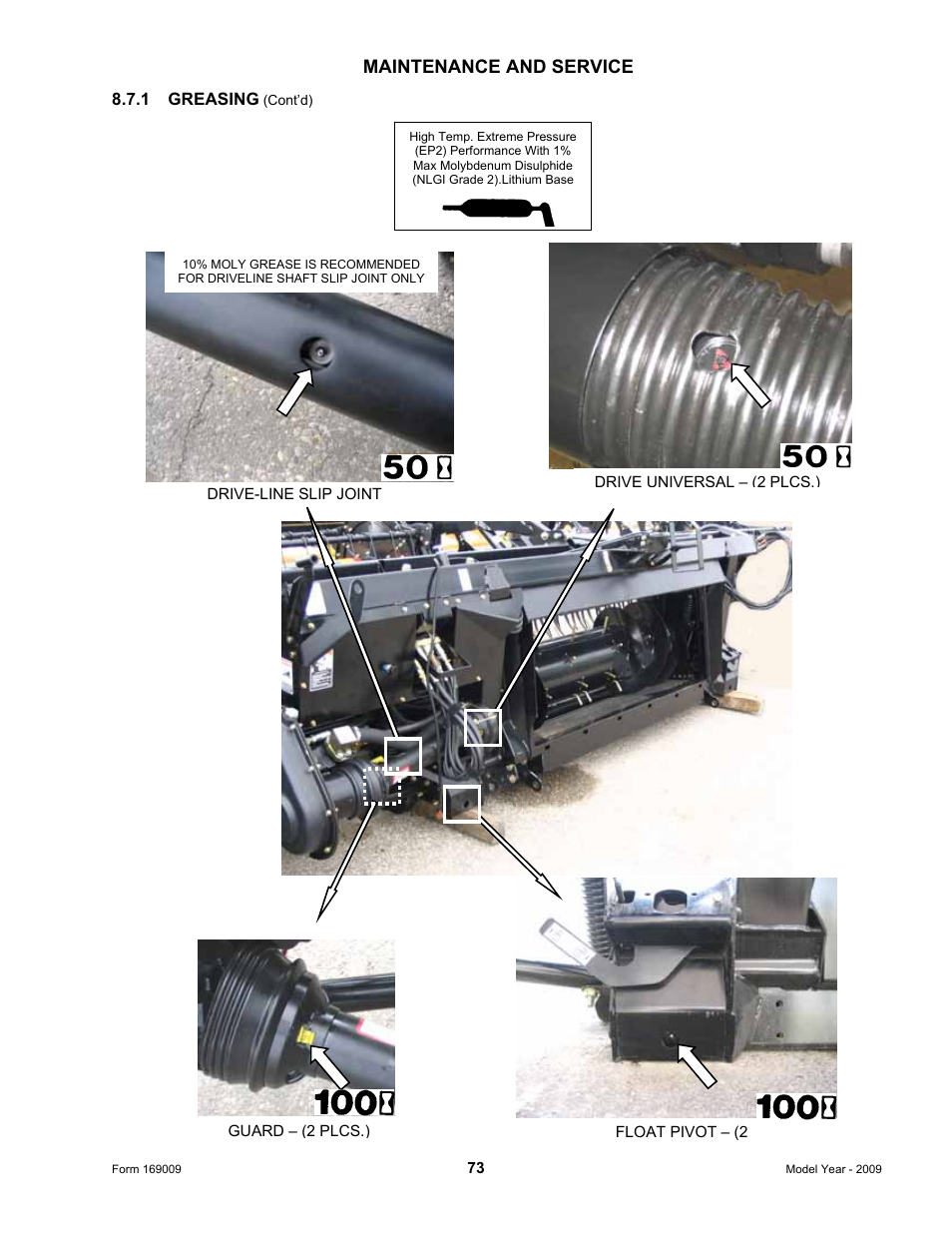 MAINTENANCE AND SERVICE

8.7.1 GREASING (Cont'd)

High Temp. Extreme Pressure (EP2) Performance With 1% Max Molybdenum Disulphide (NLGI Grade 2).Lithium Base

10% MOLY GREASE IS RECOMMENDED FOR DRIVELINE SHAFT SLIP JOINT ONLY

50

DRIVE-LINE SLIP JOINT

50

DRIVE UNIVERSAL – (2 PLCS.)

100

GUARD – (2 PLCS.)

100

FLOAT PIVOT – (2

Form 169009

73

Model Year - 2009