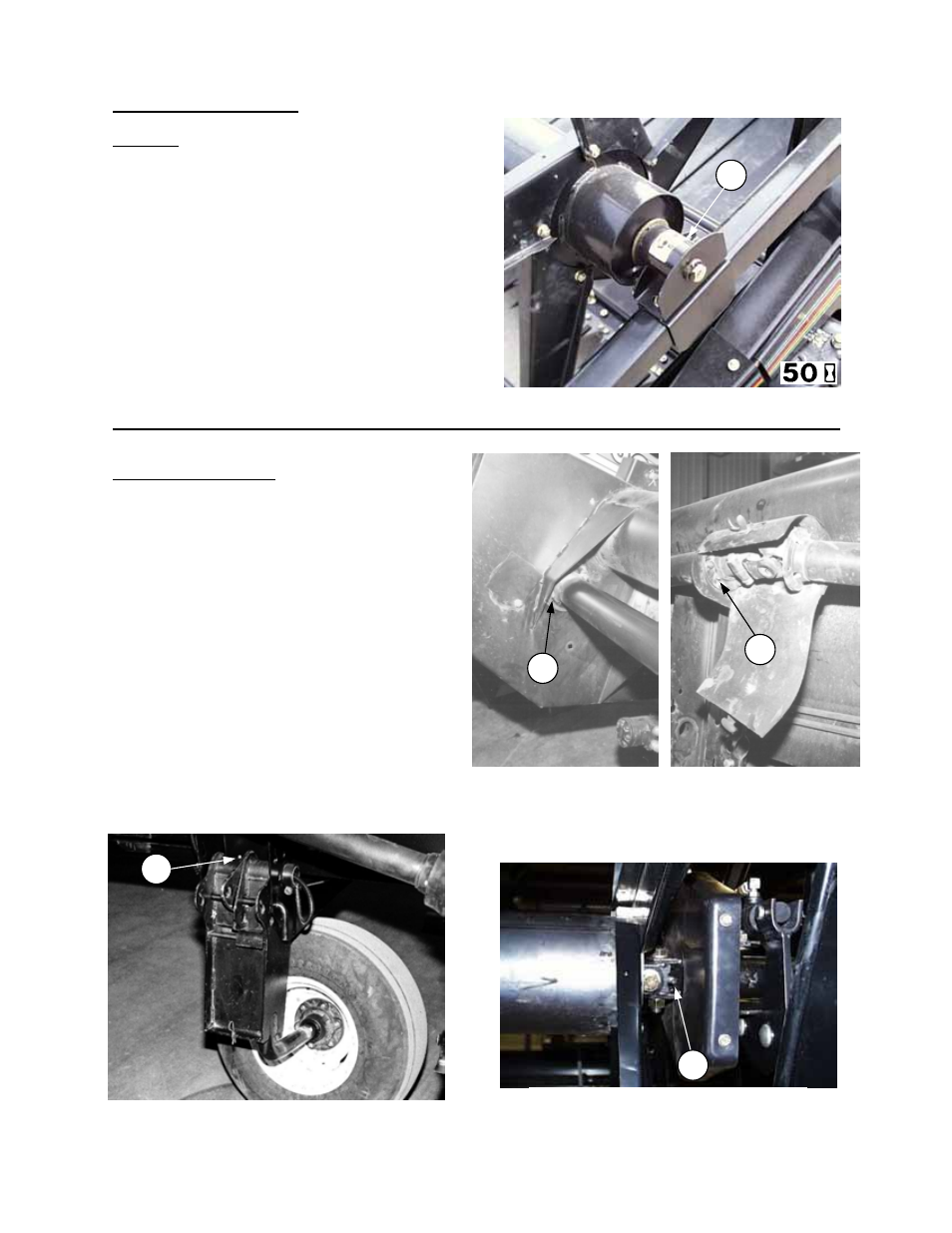 50