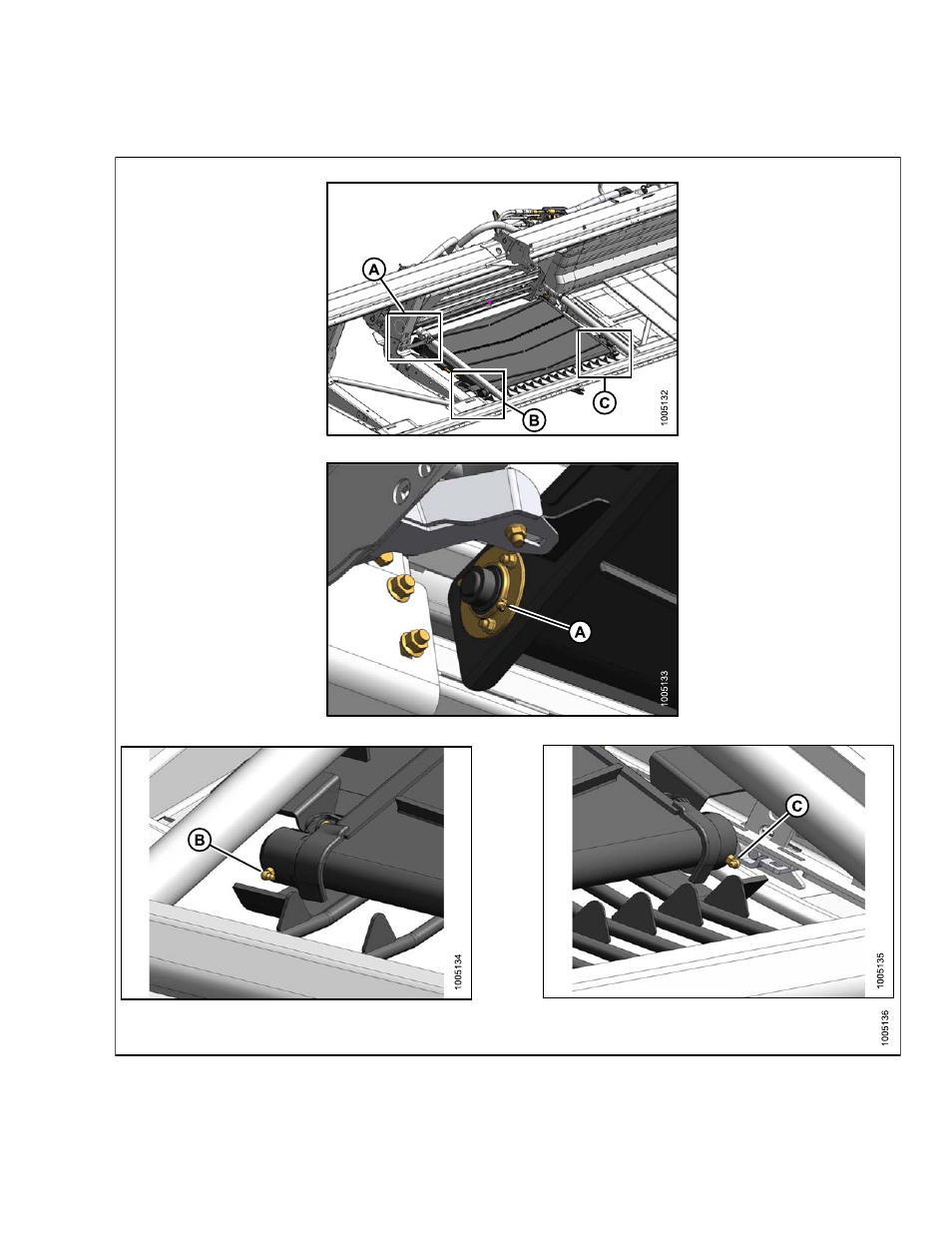 A

B

C

1005132

A

1005133

B

1005134

C

1005135

1005136