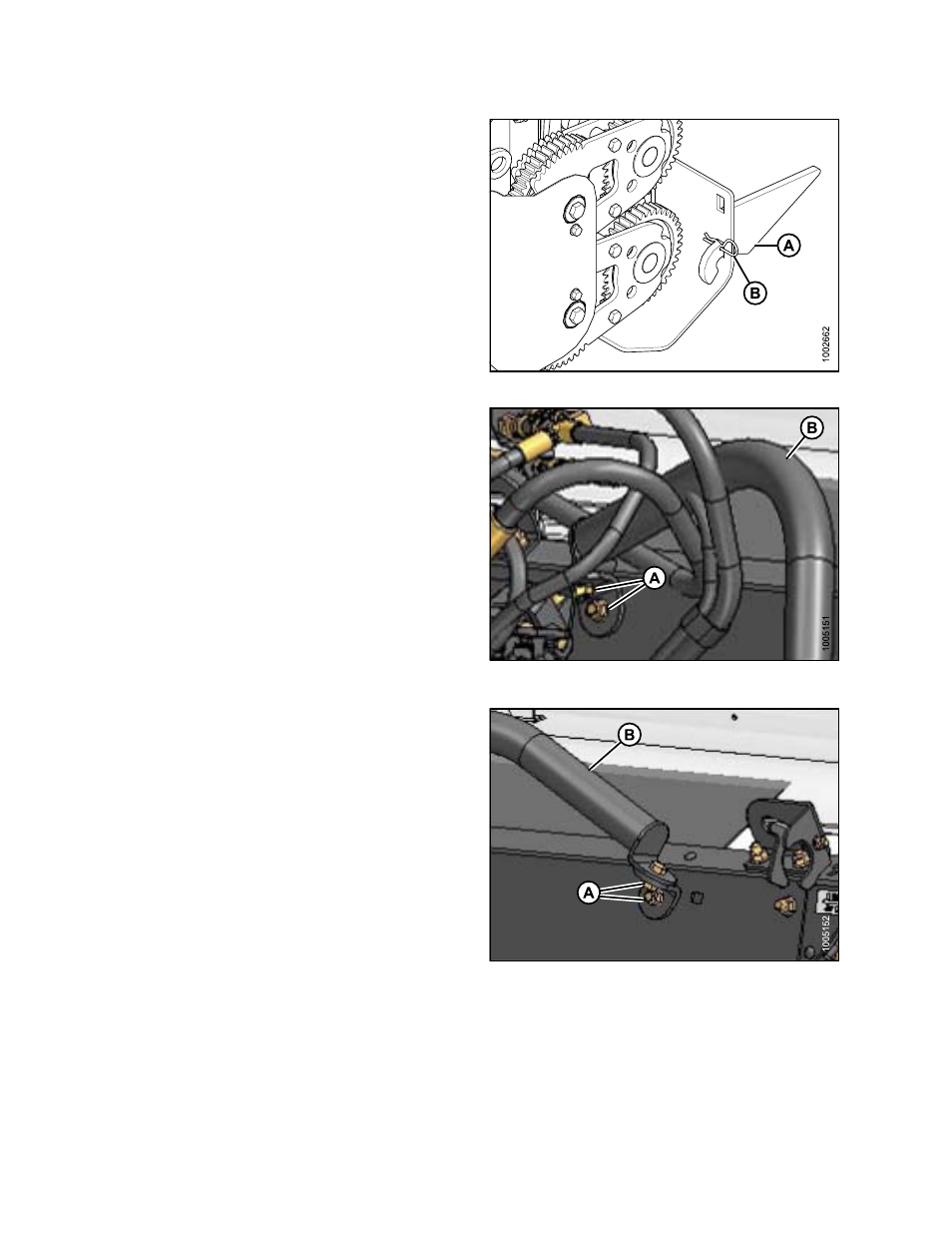 A

B

1002662

B

A

1005151

B

A

1005152