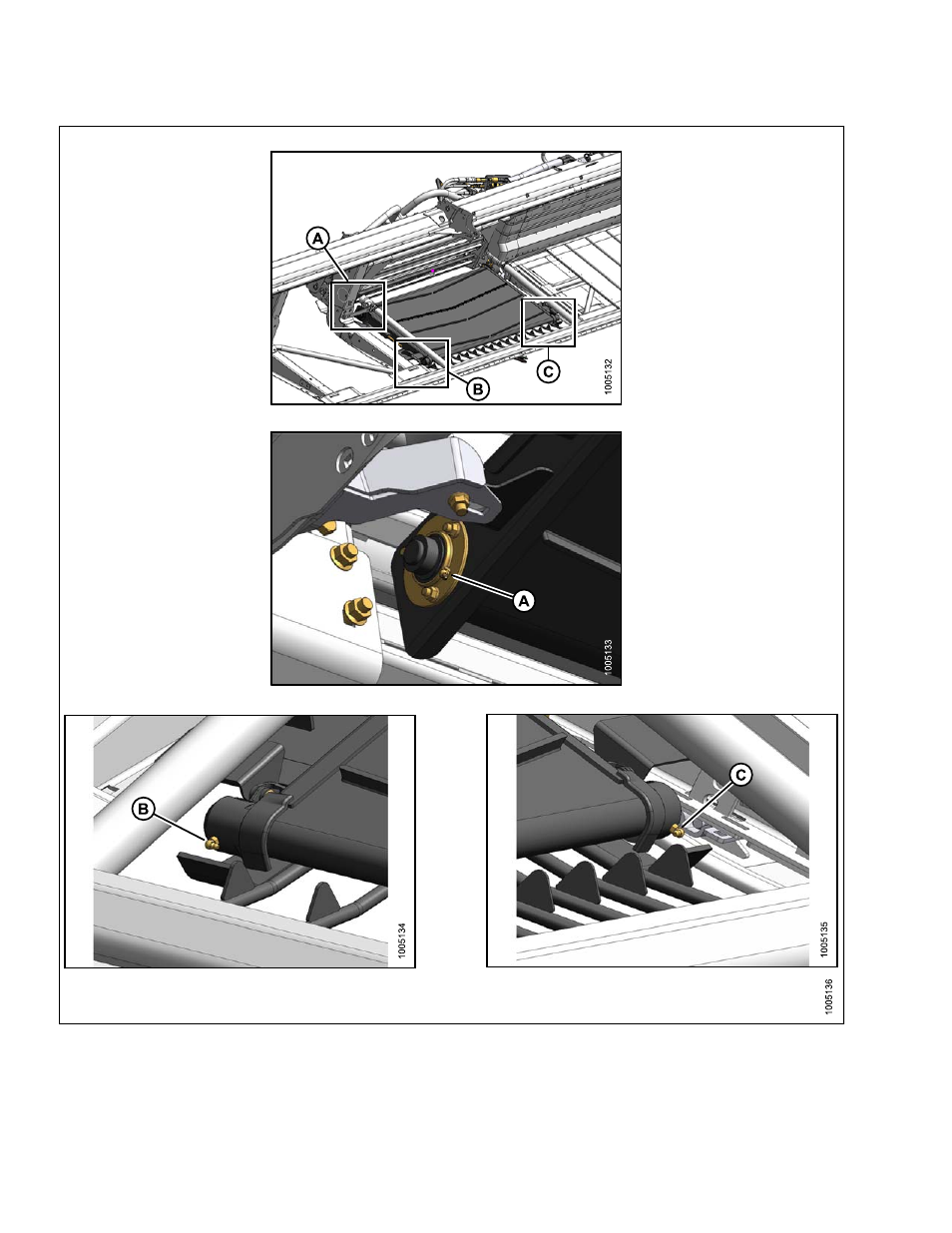 A

B

C

1005132

A

1005133

B

1005134

C

1005135

1005136