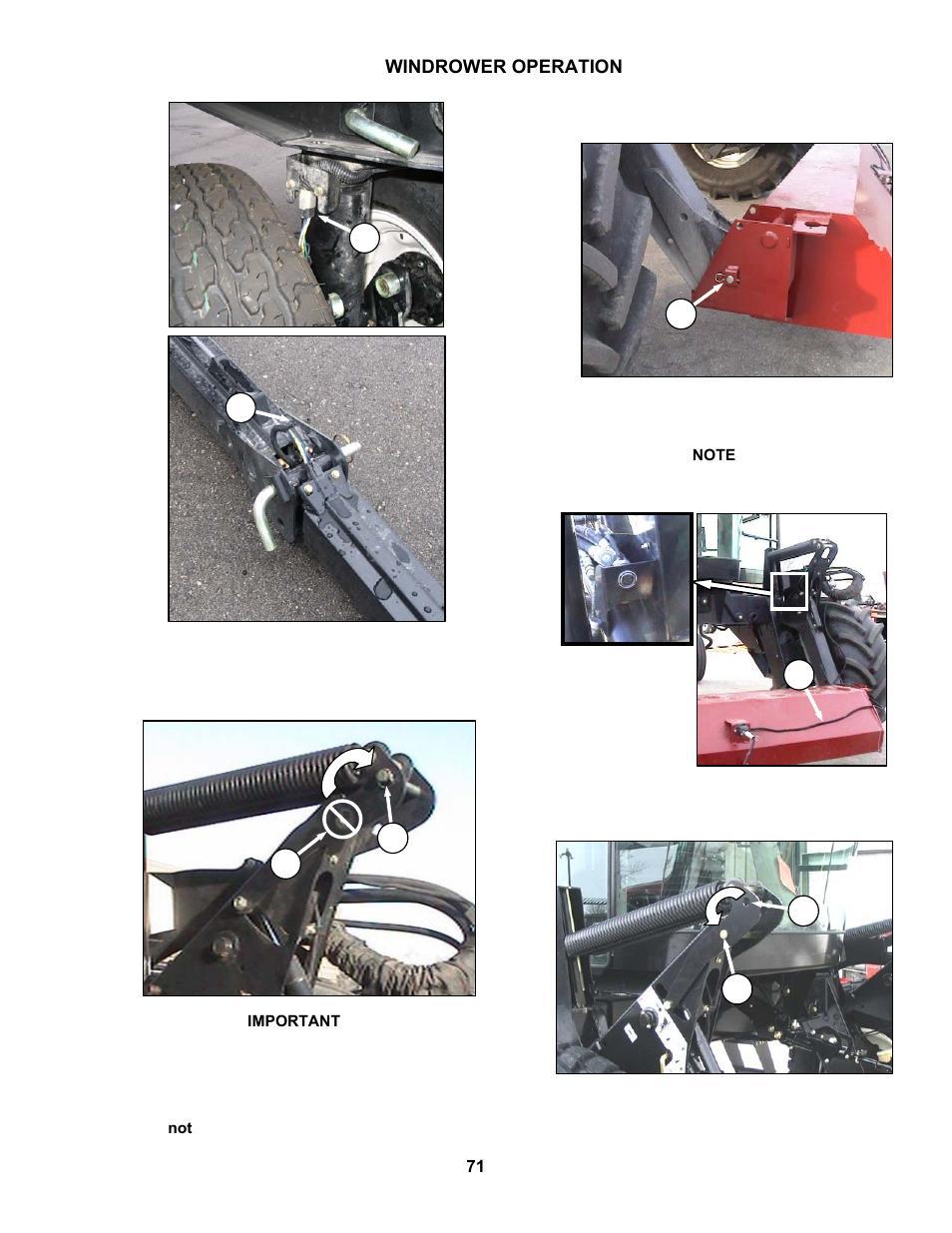 WINDROWER OPERATION

NOTE

IMPORTANT

not

71