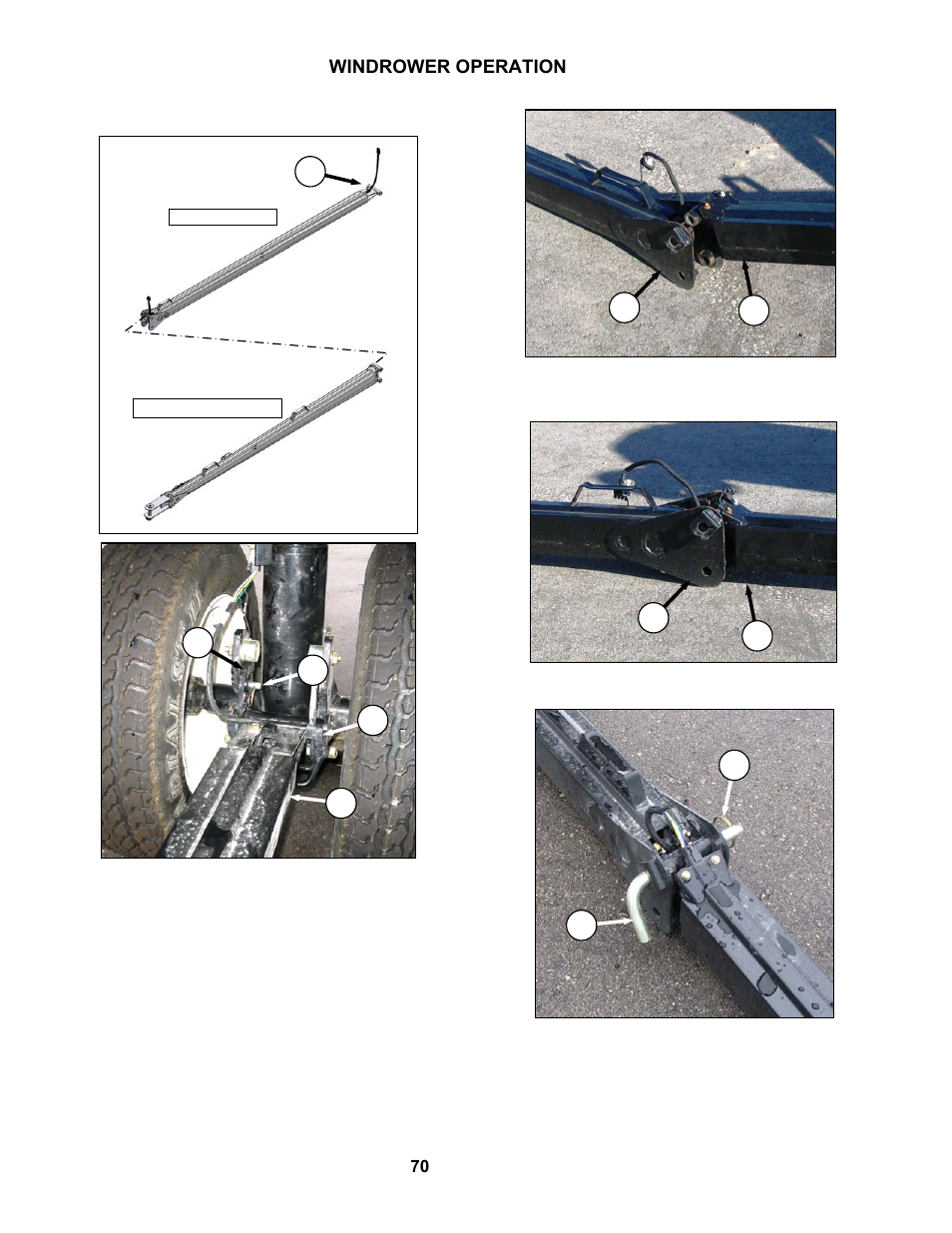 WINDROWER OPERATION

70