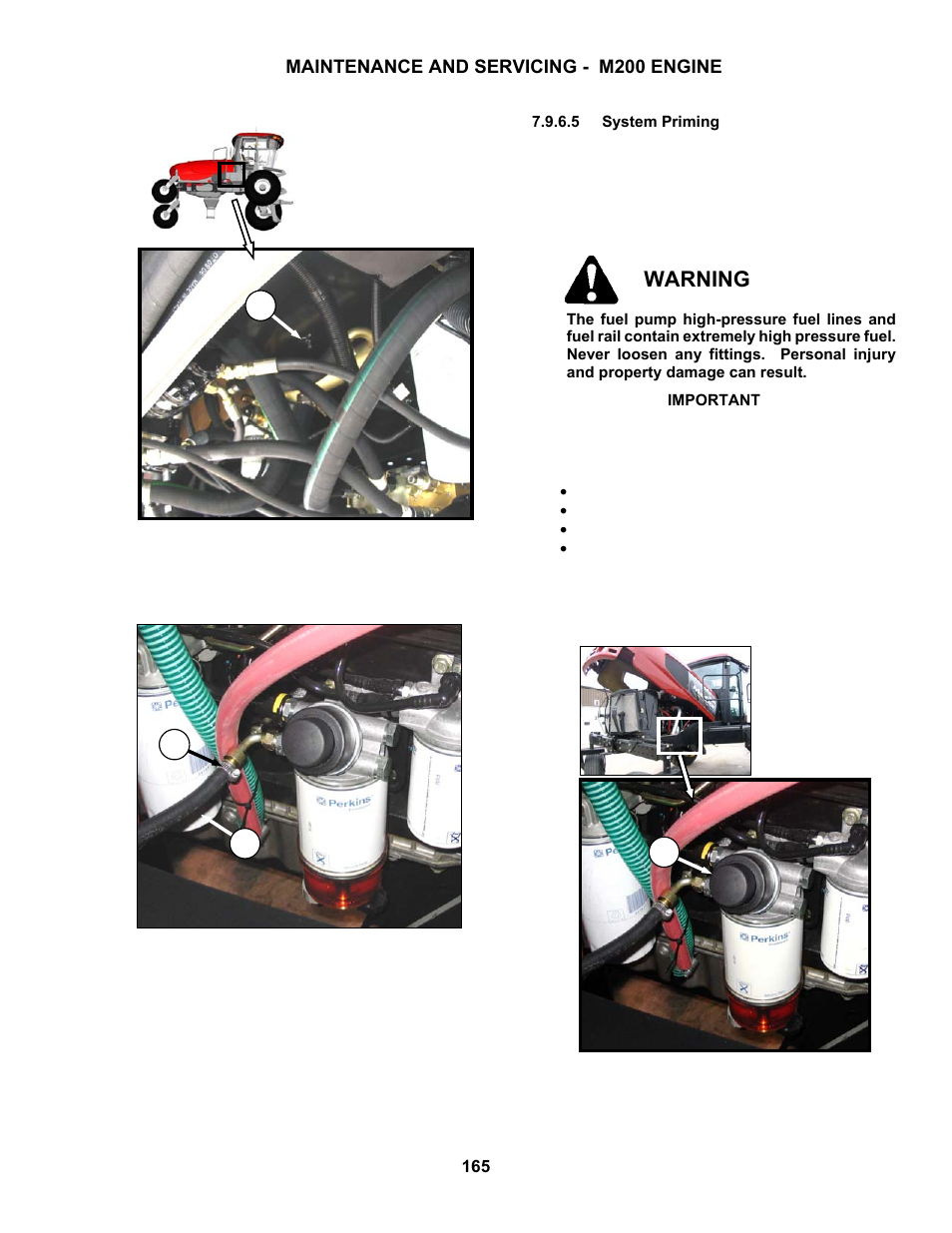 MAINTENANCE AND SERVICING - M200 ENGINE

7.9.6.5 System Priming

WARNING

The fuel pump high-pressure fuel lines and fuel rail contain extremely high pressure fuel. Never loosen any fittings. Personal injury and property damage can result.

IMPORTANT

Perkins

Perkins

165