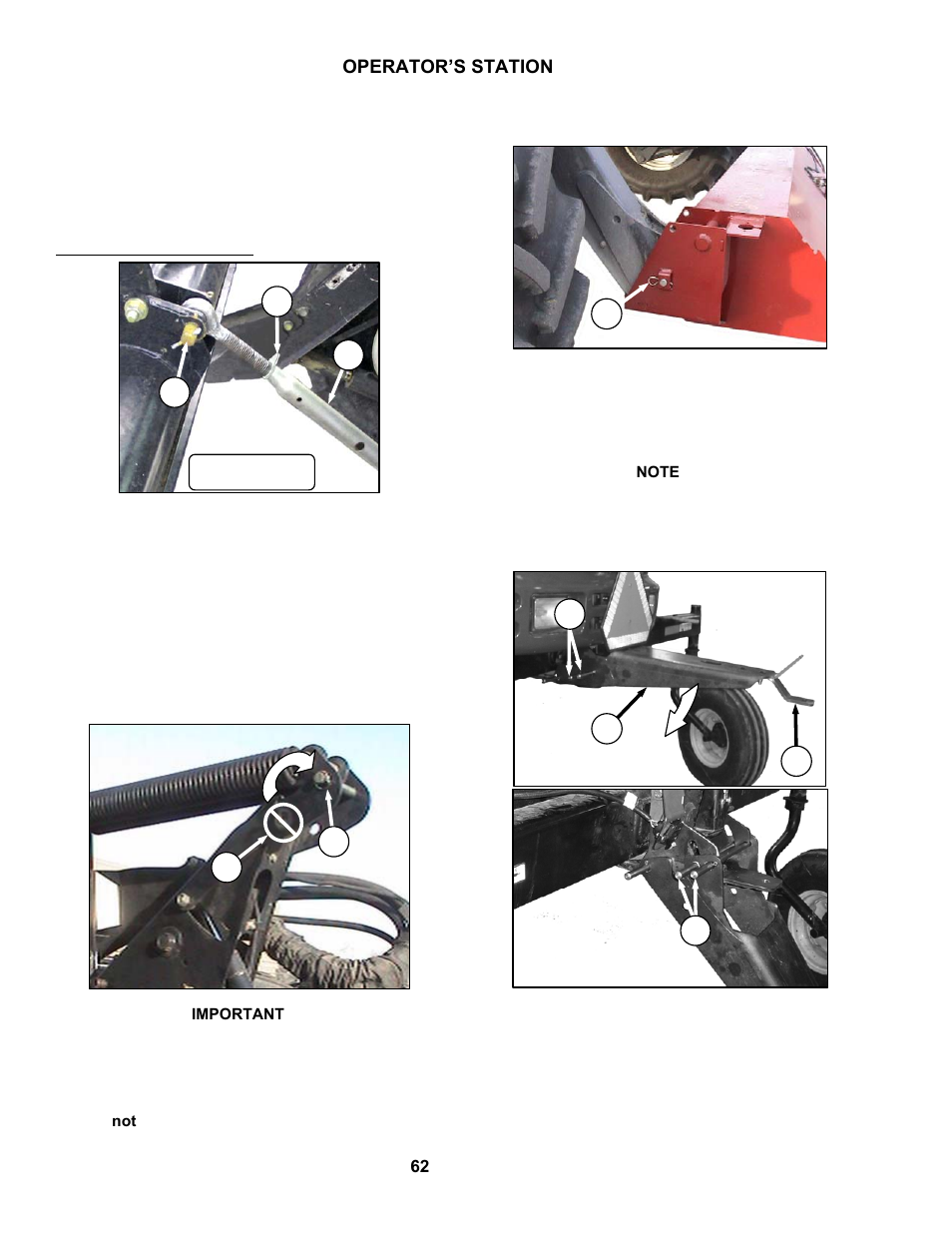 OPERATOR'S STATION

NOTE

IMPORTANT

not

62