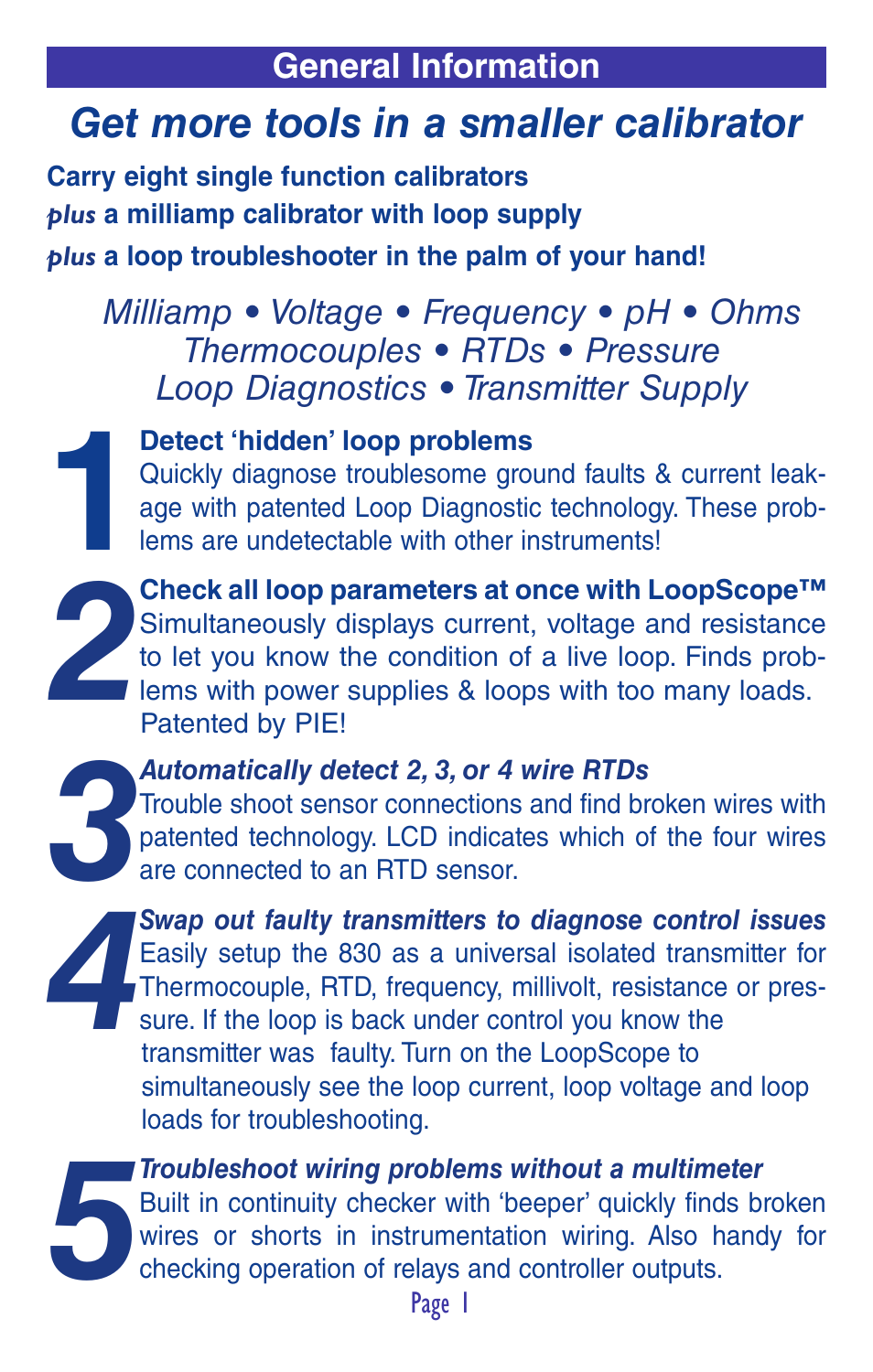 General Information

Get more tools in a smaller calibrator

Carry eight single function calibrators
plus a milliamp calibrator with loop supply
plus a loop troubleshooter in the palm of your hand!

Milliamp • Voltage • Frequency • pH • Ohms
Thermocouples • RTDs • Pressure
Loop Diagnostics • Transmitter Supply

1 Detect 'hidden' loop problems
Quickly diagnose troublesome ground faults & current leakage with patented Loop Diagnostic technology. These problems are undetectable with other instruments!

2 Check all loop parameters at once with LoopScope™
Simultaneously displays current, voltage and resistance to let you know the condition of a live loop. Finds problems with power supplies & loops with too many loads. Patented by PIE!

3 Automatically detect 2, 3, or 4 wire RTDs
Trouble shoot sensor connections and find broken wires with patented technology. LCD indicates which of the four wires are connected to an RTD sensor.

4 Swap out faulty transmitters to diagnose control issues
Easily setup the 830 as a universal isolated transmitter for Thermocouple, RTD, frequency, millivolt, resistance or pressure. If the loop is back under control you know the transmitter was faulty. Turn on the LoopScope to simultaneously see the loop current, loop voltage and loop loads for troubleshooting.

5 Troubleshoot wiring problems without a multimeter
Built in continuity checker with 'beeper' quickly finds broken wires or shorts in instrumentation wiring. Also handy for checking operation of relays and controller outputs.

Page 1