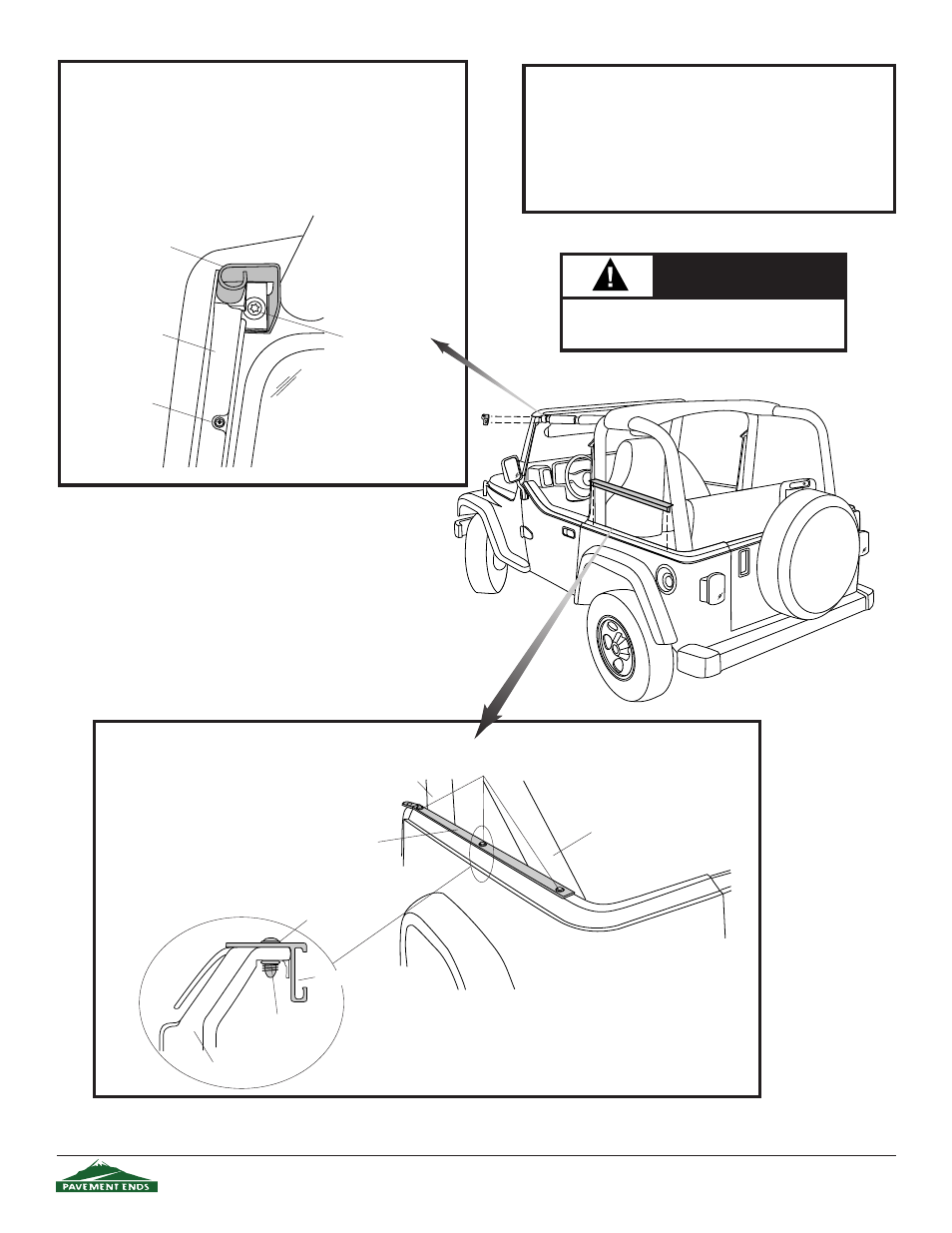 PAVEMENT ENDS