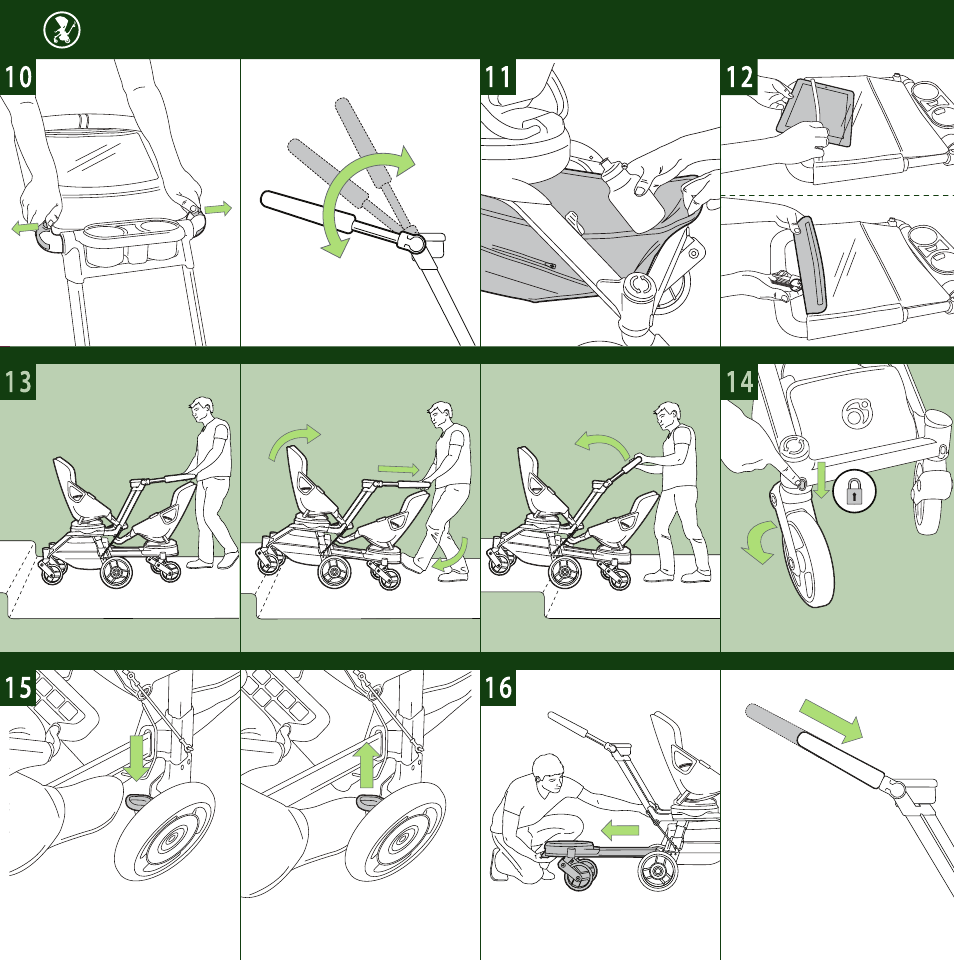 10

11

12

13

14

15

16