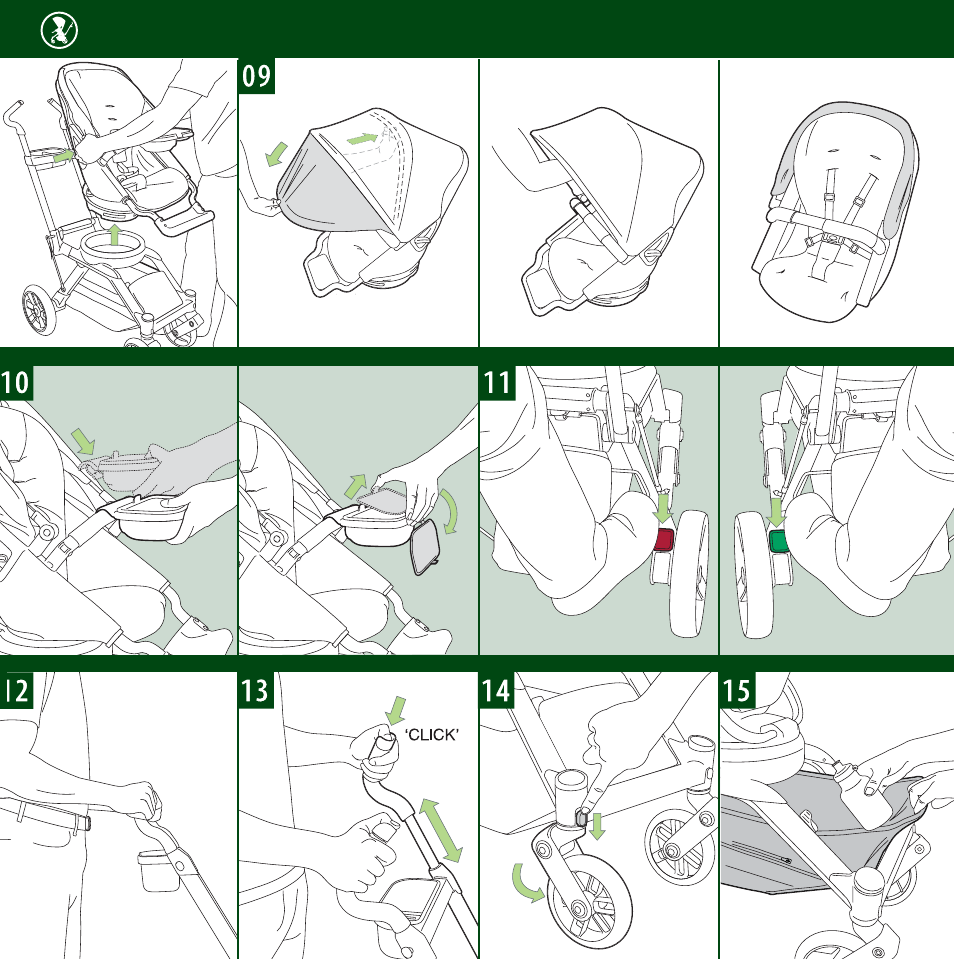 09

10

11

12

13

'CLICK'

14

15