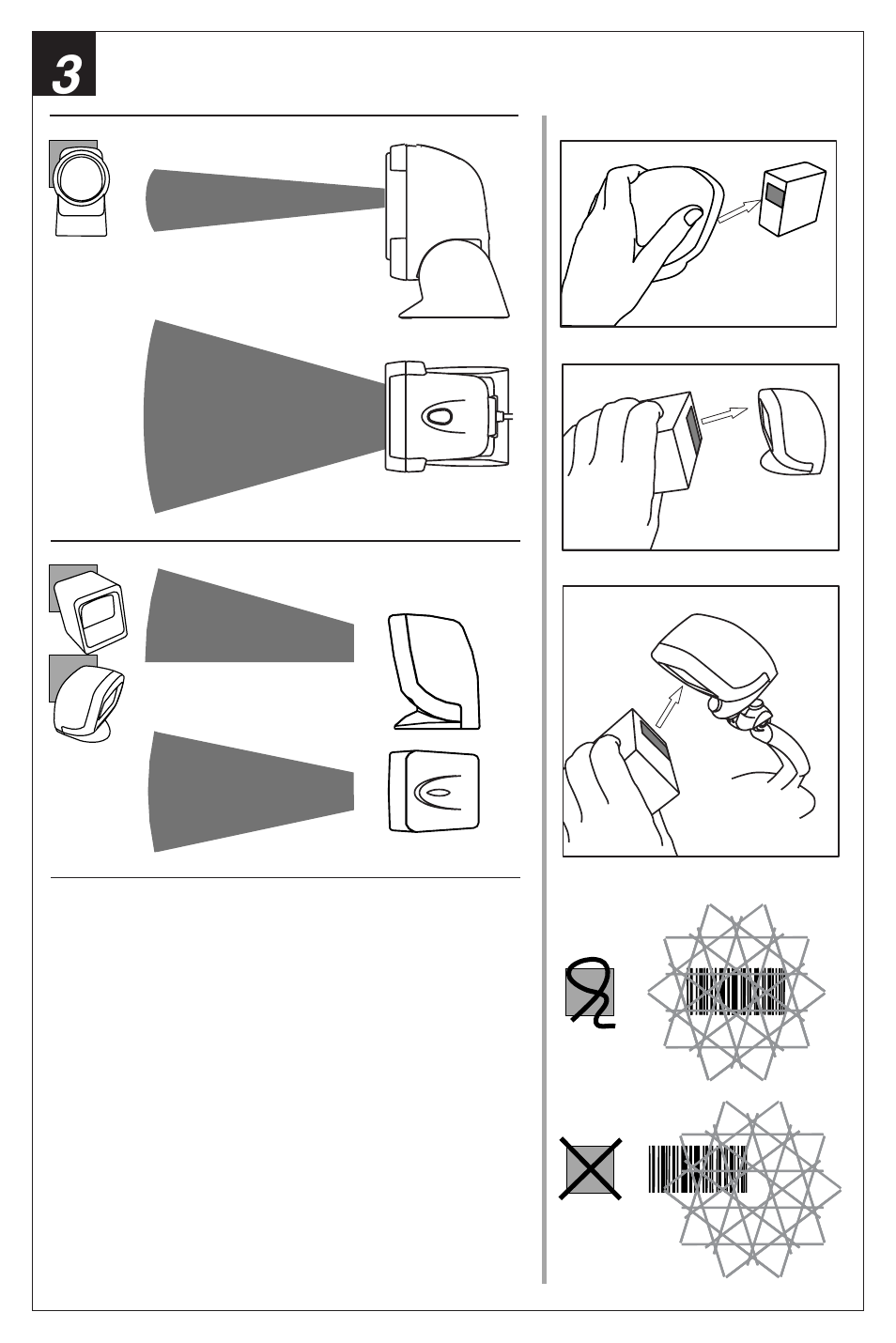 3