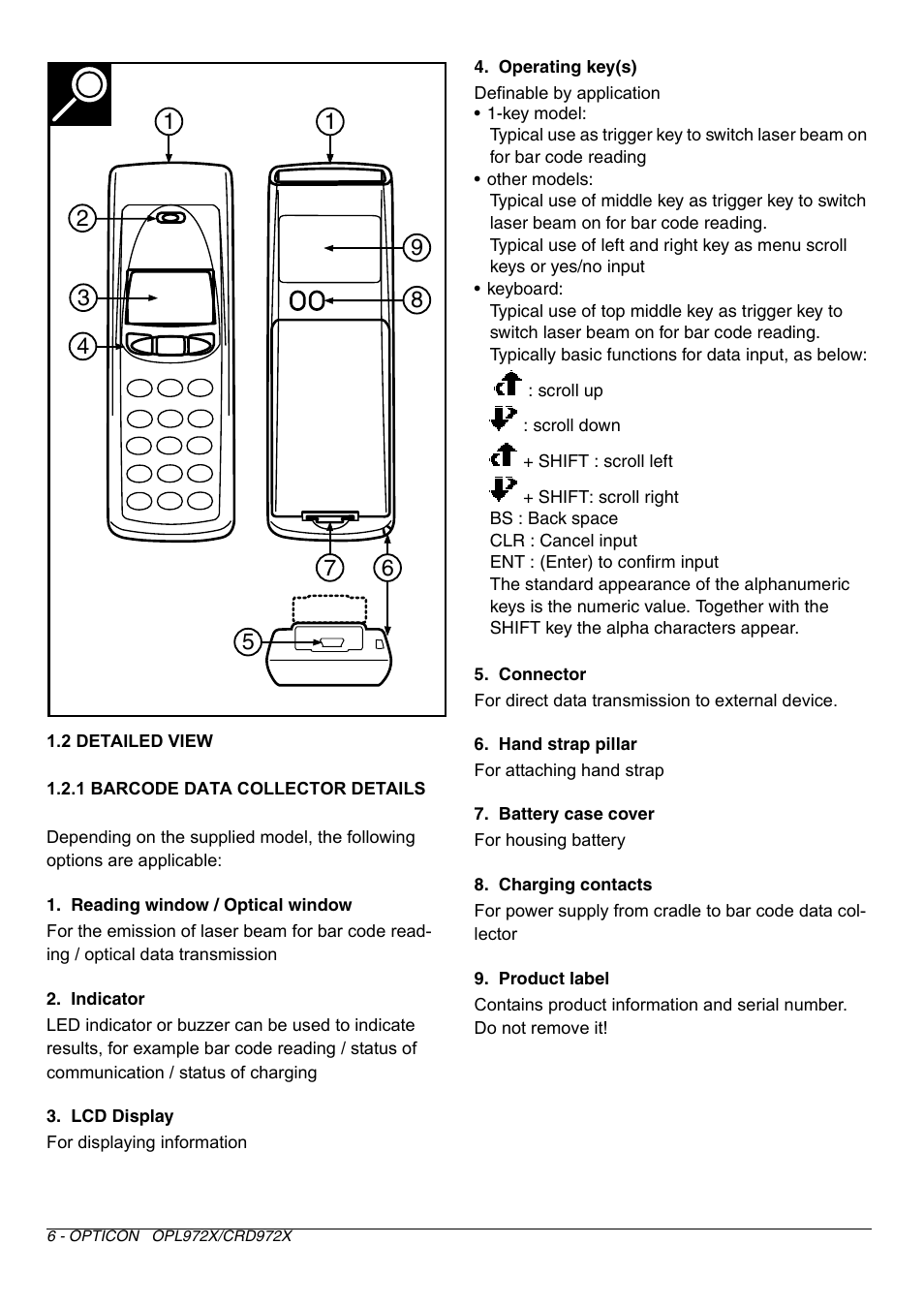 1 1 2 9 3 8 4 7 6 5

1.2 DETAILED VIEW

1.2.1 BARCODE DATA COLLECTOR DETAILS

Depending on the supplied model, the following options are applicable:

1. Reading window / Optical window
For the emission of laser beam for bar code reading / optical data transmission

2. Indicator
LED indicator or buzzer can be used to indicate results, for example bar code reading / status of communication / status of charging

3. LCD Display
For displaying information

4. Operating key(s)
Definable by application
• 1-key model:
Typical use as trigger key to switch laser beam on for bar code reading
• other models:
Typical use of middle key as trigger key to switch laser beam on for bar code reading.
Typical use of left and right key as menu scroll keys or yes/no input
• keyboard:
Typical use of top middle key as trigger key to switch laser beam on for bar code reading.
Typically basic functions for data input, as below:
: scroll up
: scroll down
+ SHIFT : scroll left
+ SHIFT: scroll right
BS : Back space
CLR : Cancel input
ENT : (Enter) to confirm input
The standard appearance of the alphanumeric keys is the numeric value. Together with the SHIFT key the alpha characters appear.

5. Connector
For direct data transmission to external device.

6. Hand strap pillar
For attaching hand strap

7. Battery case cover
For housing battery

8. Charging contacts
For power supply from cradle to bar code data collector

9. Product label
Contains product information and serial number. Do not remove it!

6 - OPTICON OPL972X/CRD972X