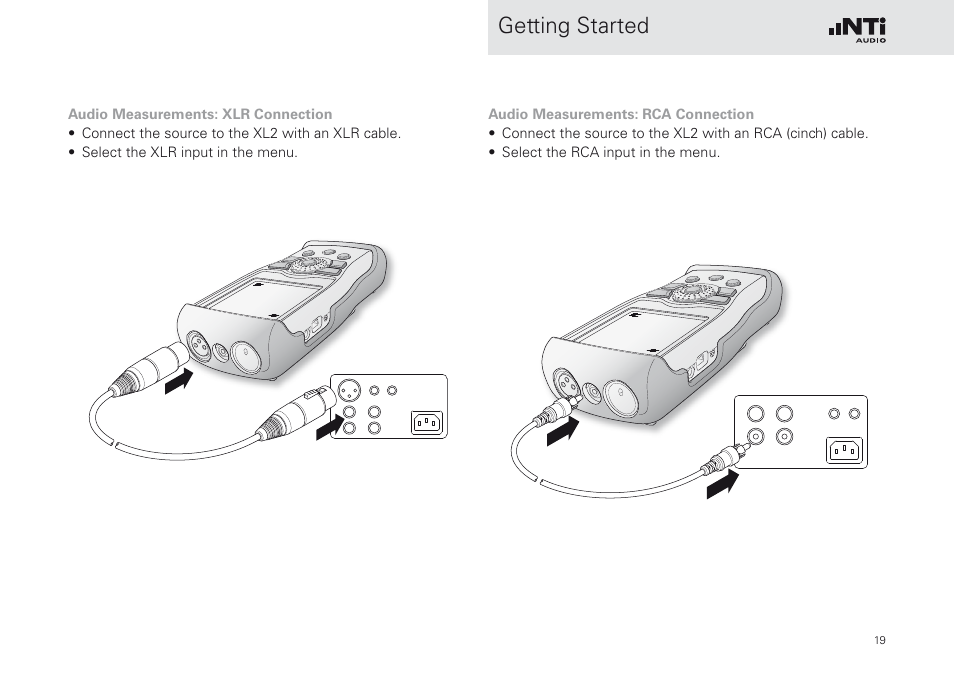 Getting Started

NTi AUDIO

Audio Measurements: XLR Connection
• Connect the source to the XL2 with an XLR cable.
• Select the XLR input in the menu.

Audio Measurements: RCA Connection
• Connect the source to the XL2 with an RCA (cinch) cable.
• Select the RCA input in the menu.

19