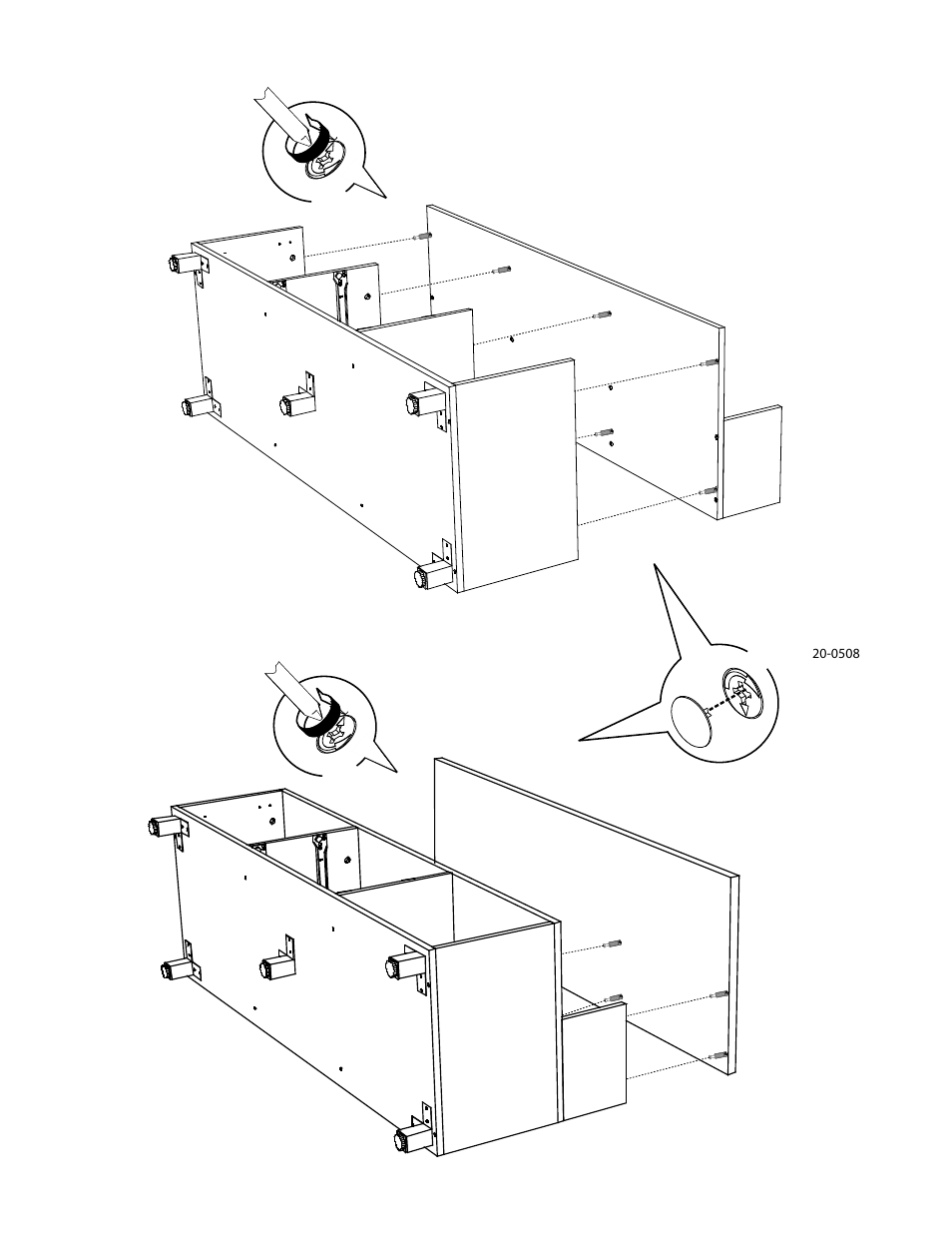 20-0508