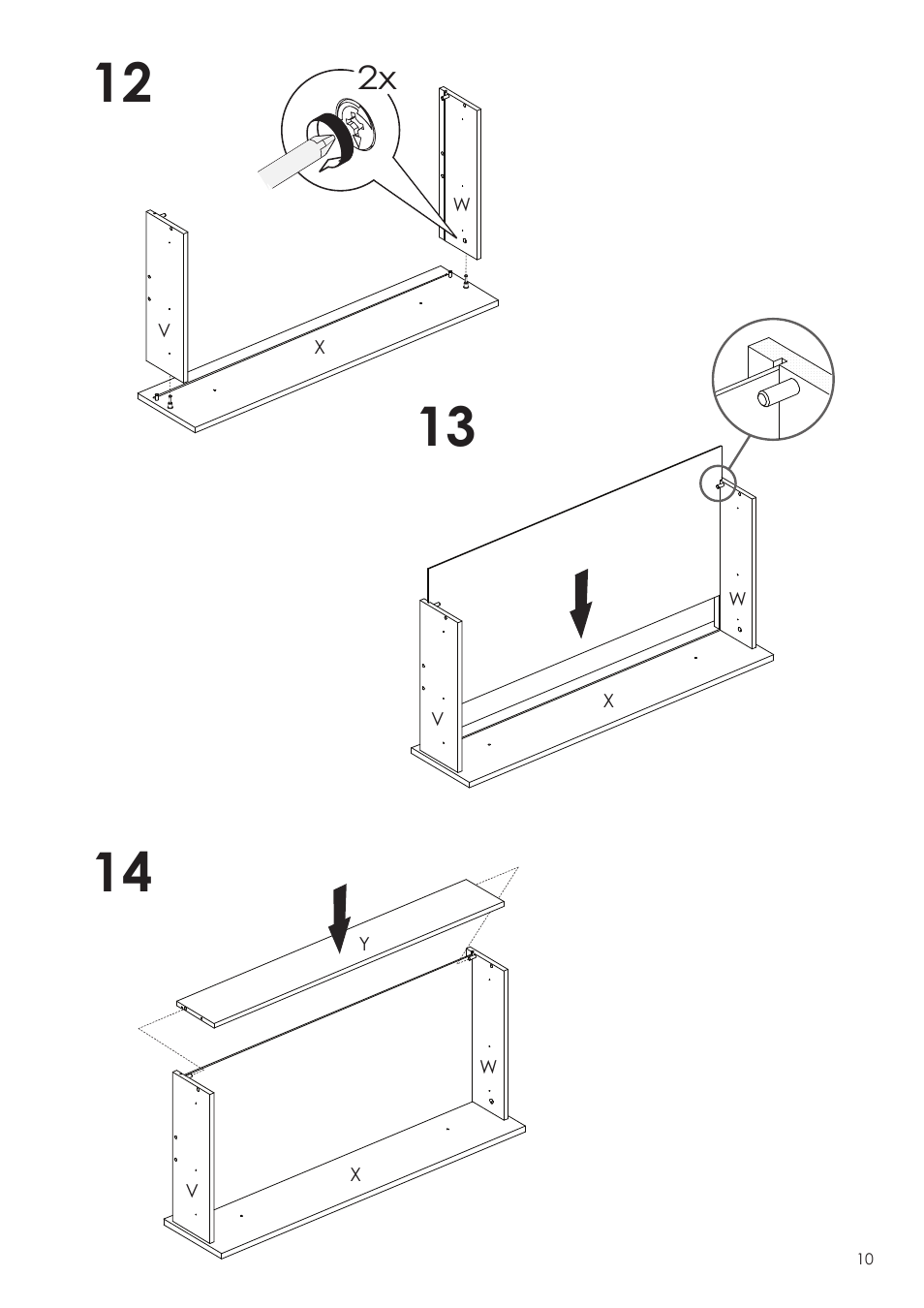 12

2x

W

V

X

13

W

V

X

14

Y

W

V

X

10