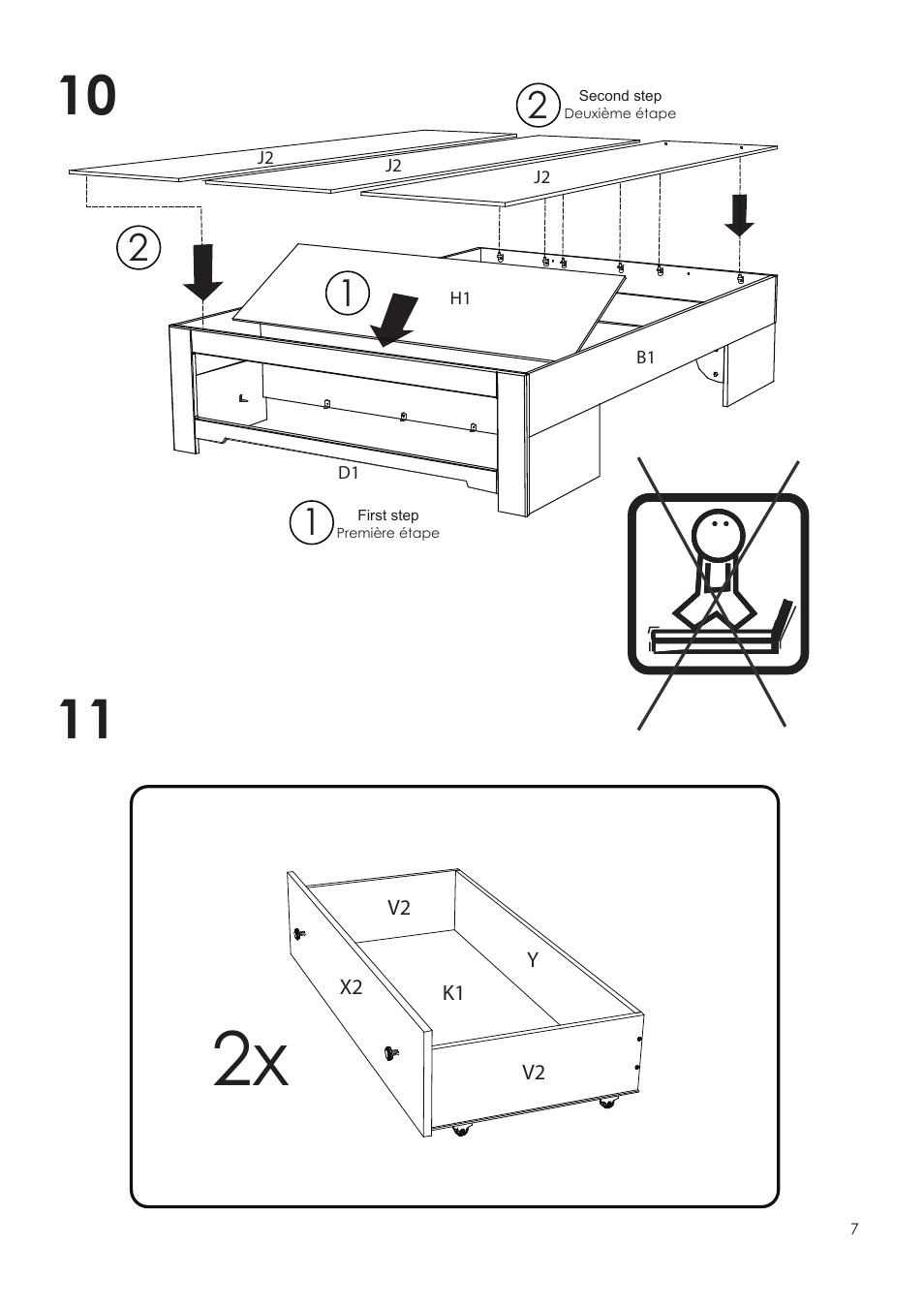 10

2 Second step
Deuxième étape

J2

J2

J2

2

1

H1

B1

D1

1 First step
Première étape

11

V2

Y

X2

K1

2x

V2

7