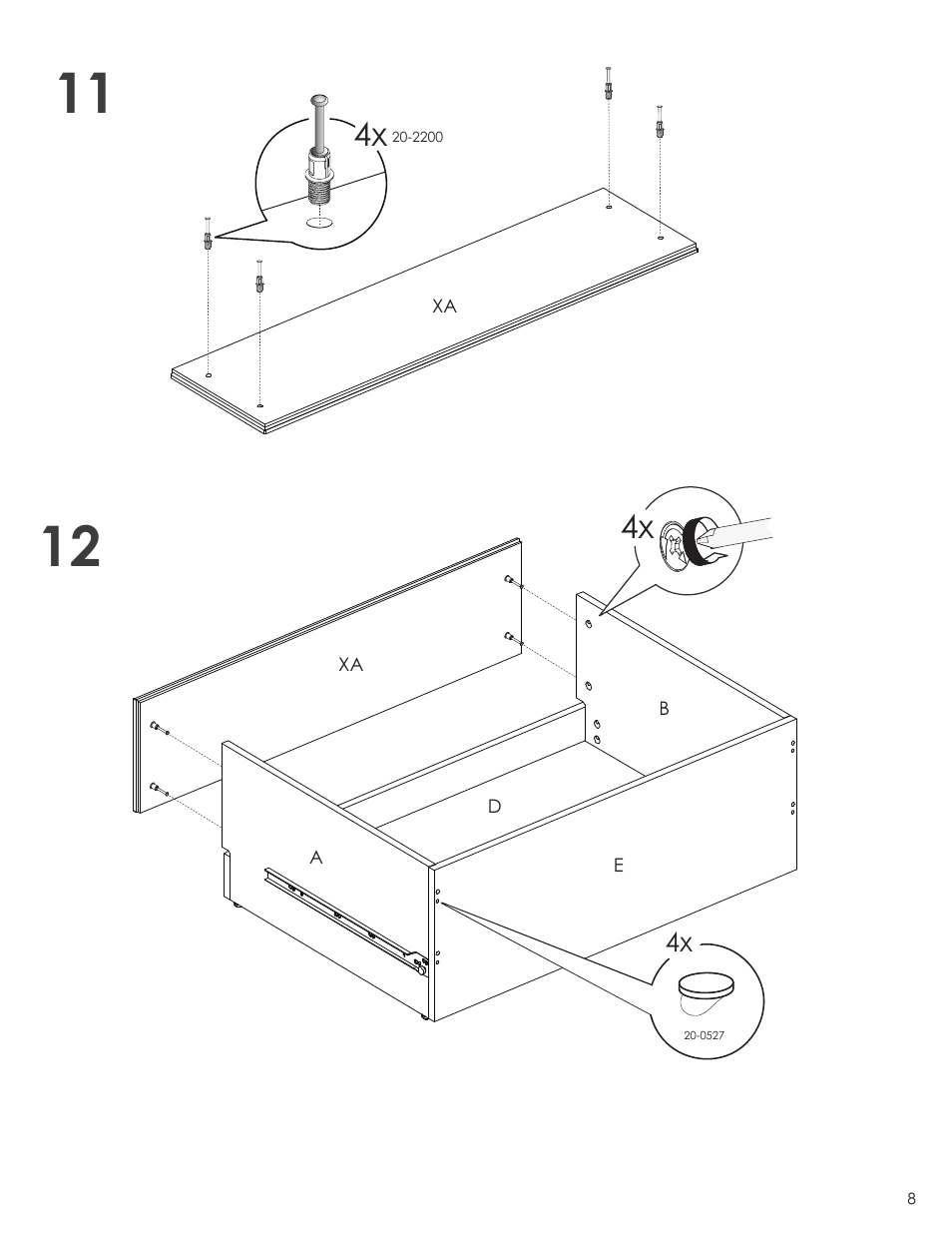 11

4x 20-2200

XA

12

4x

XA

B

D

A

E

4x

20-0527

8