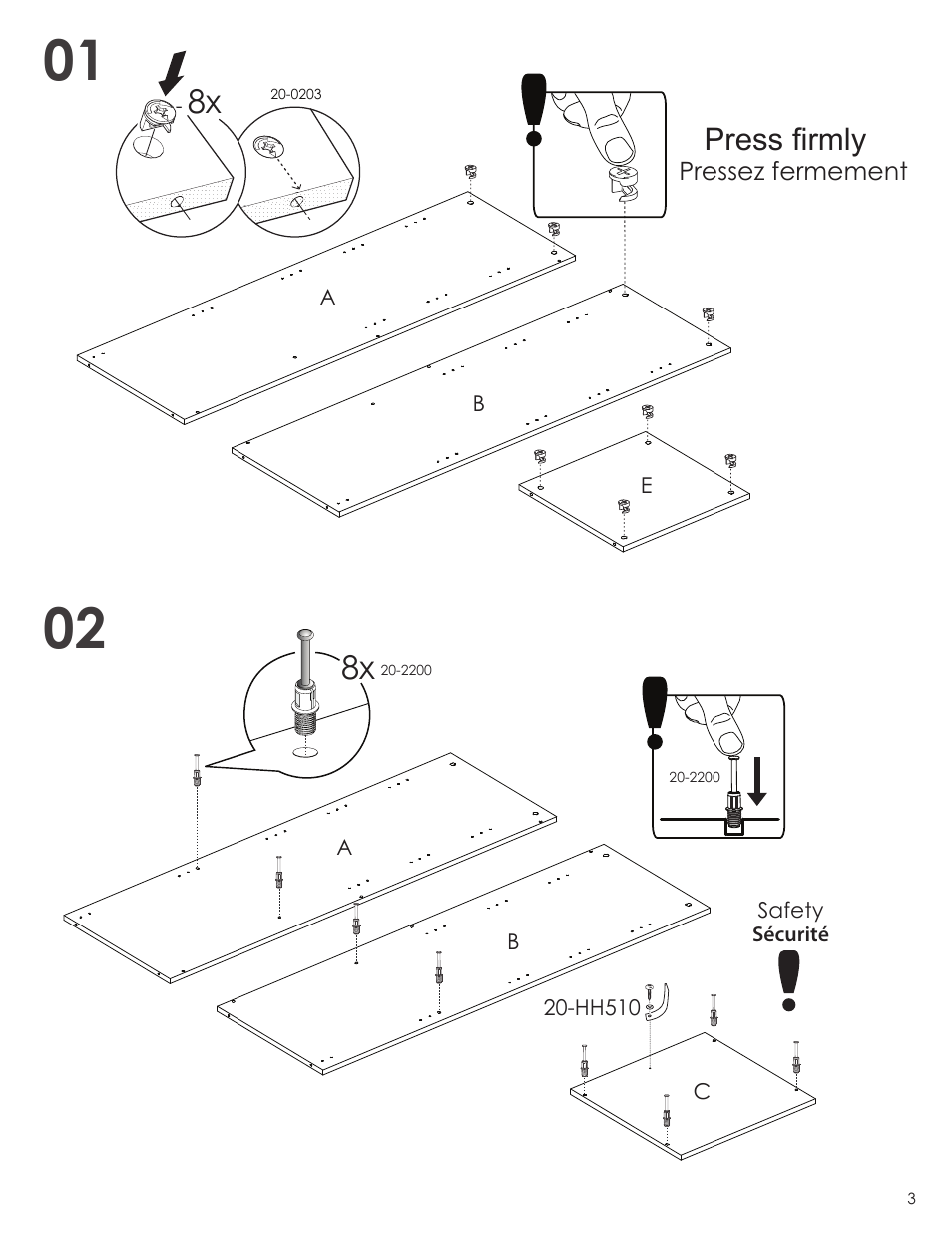 01

8x

20-0203

Press firmly
Pressez fermement

A

B

E

02

8x 20-2200

20-2200

A

B

Safety
Sécurité

20-HH510

C

3