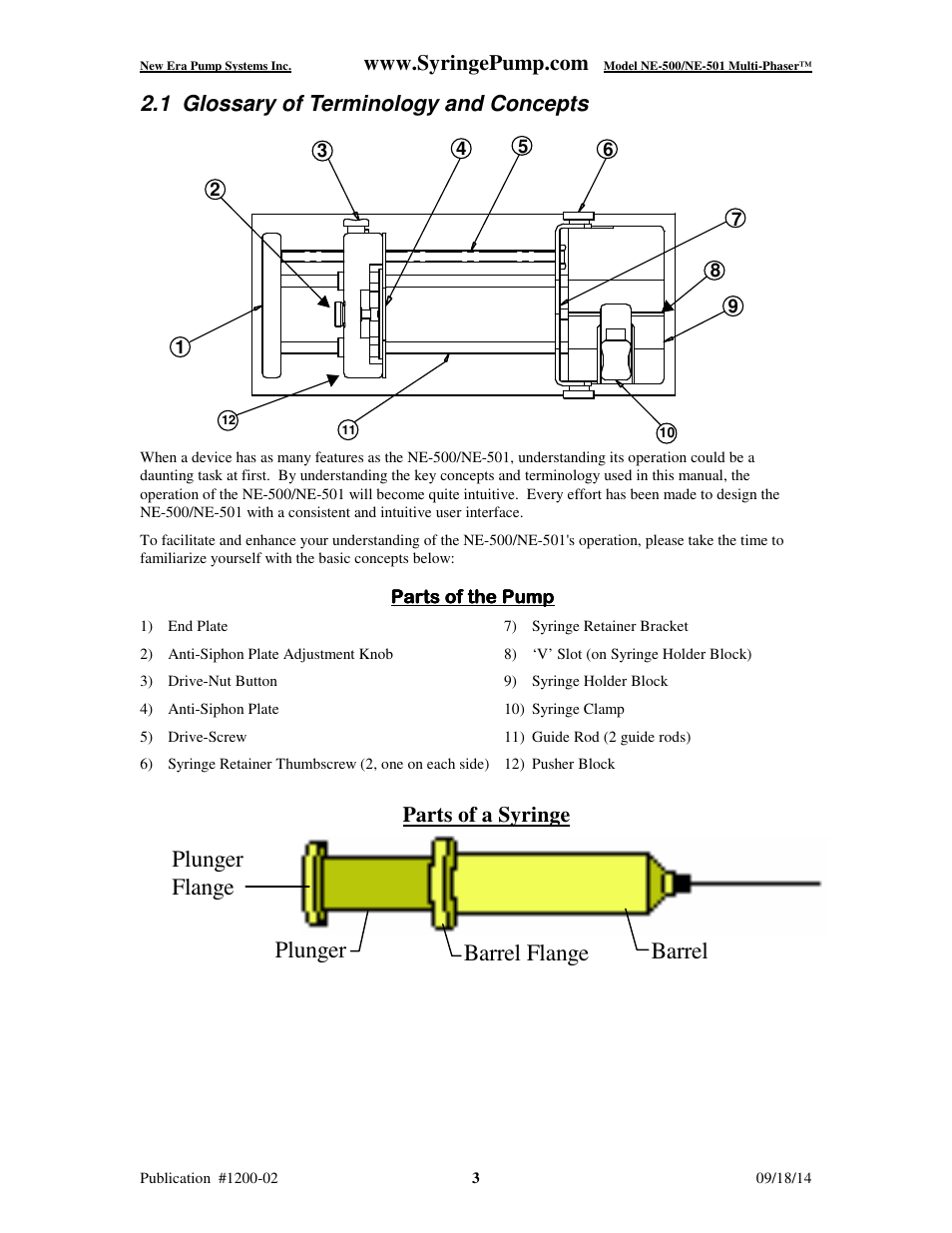 New Era Pump Systems Inc. www.SyringePump.com Model NE-500/NE-501 Multi-Phaser™

2.1 Glossary of Terminology and Concepts

3 4 5 6 2 7 8 9 1 12 11 10

When a device has as many features as the NE-500/NE-501, understanding its operation could be a daunting task at first. By understanding the key concepts and terminology used in this manual, the operation of the NE-500/NE-501 will become quite intuitive. Every effort has been made to design the NE-500/NE-501 with a consistent and intuitive user interface.

To facilitate and enhance your understanding of the NE-500/NE-501's operation, please take the time to familiarize yourself with the basic concepts below:

Parts of the Pump

1) End Plate
2) Anti-Siphon Plate Adjustment Knob
3) Drive-Nut Button
4) Anti-Siphon Plate
5) Drive-Screw
6) Syringe Retainer Thumbscrew (2, one on each side)
7) Syringe Retainer Bracket
8) 'V' Slot (on Syringe Holder Block)
9) Syringe Holder Block
10) Syringe Clamp
11) Guide Rod (2 guide rods)
12) Pusher Block

Parts of a Syringe

Plunger Flange

Plunger

Barrel Flange

Barrel

Publication #1200-02 3 09/18/14