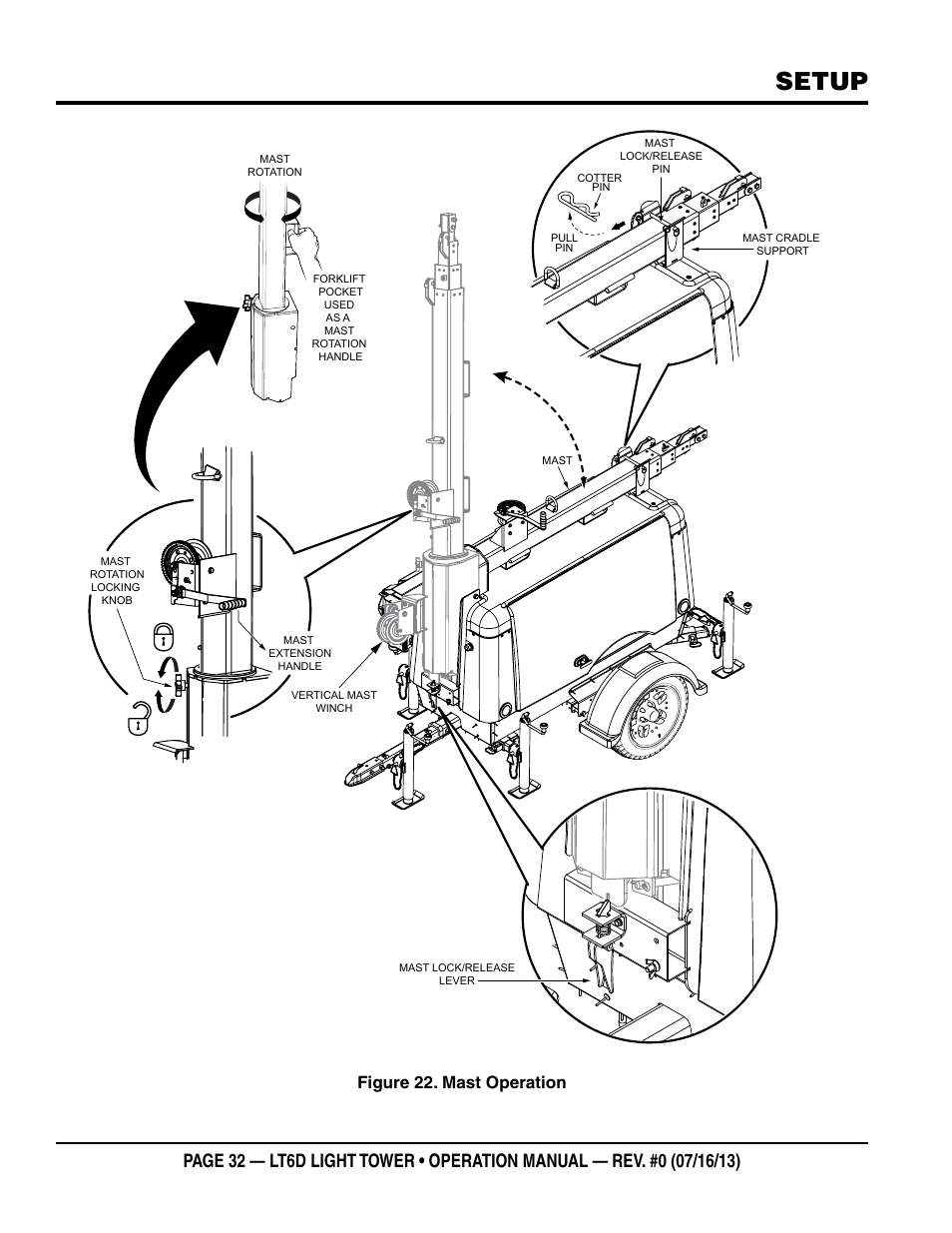 SETUP

MAST ROTATION

FORKLIFT POCKET USED AS A MAST ROTATION HANDLE

MAST LOCK/RELEASE PIN

COTTER PIN

PULL PIN

MAST CRADLE SUPPORT

MAST

MAST ROTATION LOCKING KNOB

MAST EXTENSION HANDLE

VERTICAL MAST WINCH

MAST LOCK/RELEASE LEVER

Figure 22. Mast Operation

PAGE 32 — LT6D LIGHT TOWER • OPERATION MANUAL — REV. #0 (07/16/13)