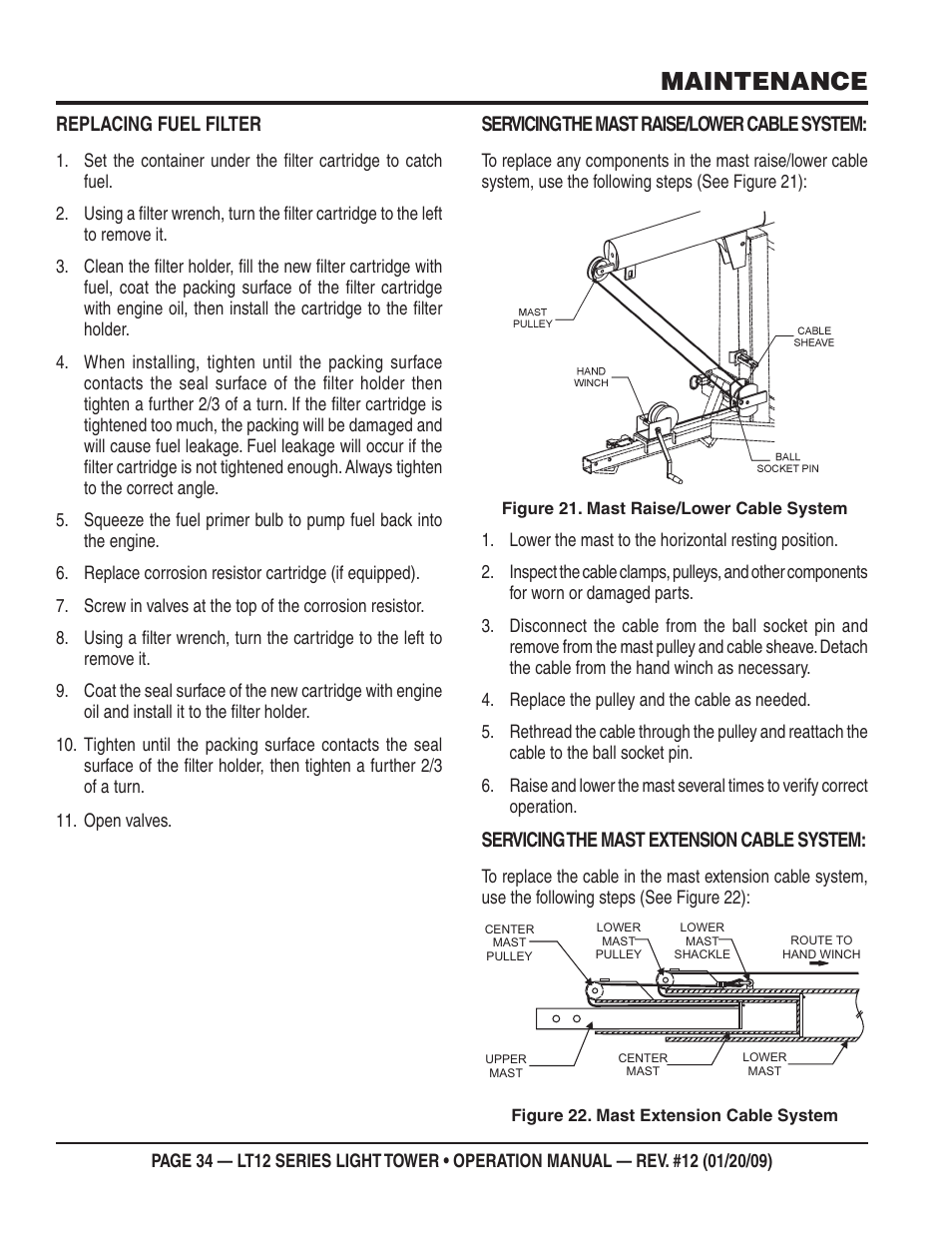 MAINTENANCE

REPLACING FUEL FILTER

1. Set the container under the filter cartridge to catch fuel.

2. Using a filter wrench, turn the filter cartridge to the left to remove it.

3. Clean the filter holder, fill the new filter cartridge with fuel, coat the packing surface of the filter cartridge with engine oil, then install the cartridge to the filter holder.

4. When installing, tighten until the packing surface contacts the seal surface of the filter holder then tighten a further 2/3 of a turn. If the filter cartridge is tightened too much, the packing will be damaged and will cause fuel leakage. Fuel leakage will occur if the filter cartridge is not tightened enough. Always tighten to the correct angle.

5. Squeeze the fuel primer bulb to pump fuel back into the engine.

6. Replace corrosion resistor cartridge (if equipped).

7. Screw in valves at the top of the corrosion resistor.

8. Using a filter wrench, turn the cartridge to the left to remove it.

9. Coat the seal surface of the new cartridge with engine oil and install it to the filter holder.

10. Tighten until the packing surface contacts the seal surface of the filter holder, then tighten a further 2/3 of a turn.

11. Open valves.

SERVICING THE MAST RAISE/LOWER CABLE SYSTEM:

To replace any components in the mast raise/lower cable system, use the following steps (See Figure 21):

MAST PULLEY
CABLE SHEAVE
HAND WINCH
BALL SOCKET PIN

Figure 21. Mast Raise/Lower Cable System

1. Lower the mast to the horizontal resting position.

2. Inspect the cable clamps, pulleys, and other components for worn or damaged parts.

3. Disconnect the cable from the ball socket pin and remove from the mast pulley and cable sheave. Detach the cable from the hand winch as necessary.

4. Replace the pulley and the cable as needed.

5. Rethread the cable through the pulley and reattach the cable to the ball socket pin.

6. Raise and lower the mast several times to verify correct operation.

SERVICING THE MAST EXTENSION CABLE SYSTEM:

To replace the cable in the mast extension cable system, use the following steps (See Figure 22):

CENTER MAST PULLEY
LOWER MAST PULLEY
LOWER MAST SHACKLE
ROUTE TO HAND WINCH
UPPER MAST
CENTER MAST
LOWER MAST

Figure 22. Mast Extension Cable System

PAGE 34 — LT12 SERIES LIGHT TOWER • OPERATION MANUAL — REV. #12 (01/20/09)