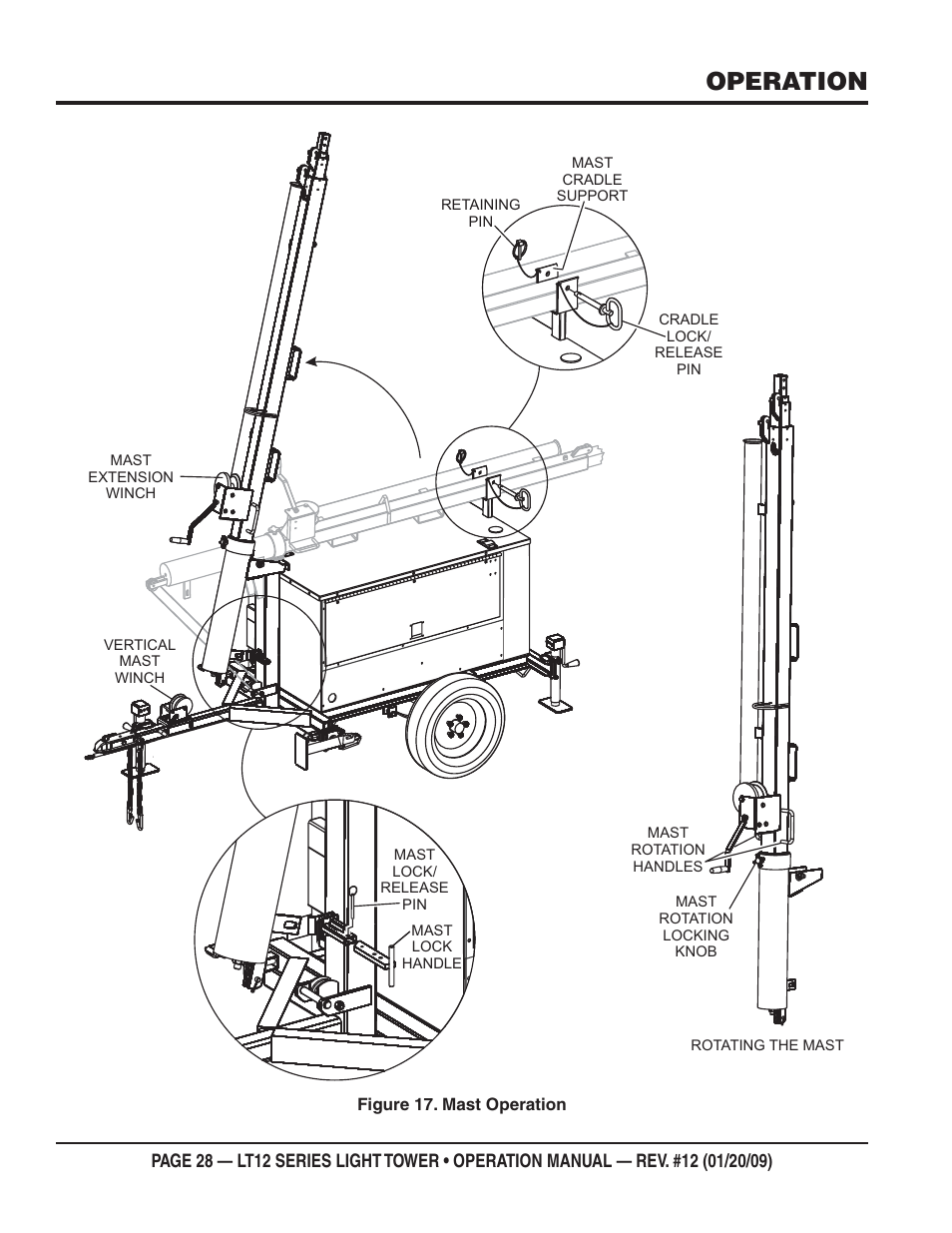 OPERATION

MAST CRADLE SUPPORT

RETAINING PIN

CRADLE LOCK/ RELEASE PIN

MAST EXTENSION WINCH

VERTICAL MAST WINCH

MAST LOCK/ RELEASE PIN

MAST LOCK HANDLE

MAST ROTATION HANDLES

MAST ROTATION LOCKING KNOB

ROTATING THE MAST

Figure 17. Mast Operation

PAGE 28 — LT12 SERIES LIGHT TOWER • OPERATION MANUAL — REV. #12 (01/20/09)