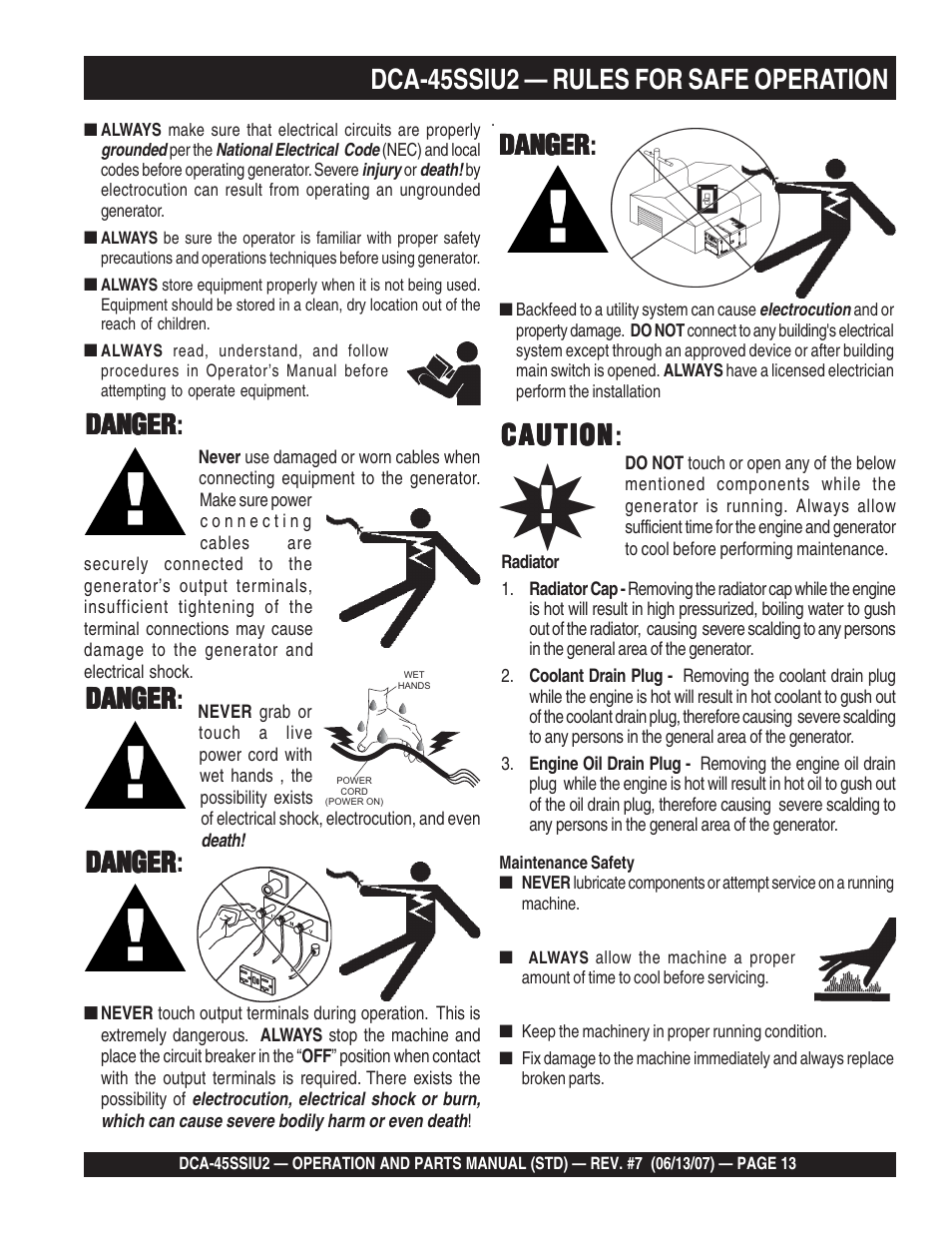 DCA-45SSIU2 — RULES FOR SAFE OPERATION

■ ALWAYS make sure that electrical circuits are properly grounded per the National Electrical Code (NEC) and local codes before operating generator. Severe injury or death! by electrocution can result from operating an ungrounded generator.

■ ALWAYS be sure the operator is familiar with proper safety precautions and operations techniques before using generator.

■ ALWAYS store equipment properly when it is not being used. Equipment should be stored in a clean, dry location out of the reach of children.

■ ALWAYS read, understand, and follow procedures in Operator's Manual before attempting to operate equipment.

DANGER:

Never use damaged or worn cables when connecting equipment to the generator. Make sure power connecting cables are securely connected to the generator's output terminals, insufficient tightening of the terminal connections may cause damage to the generator and electrical shock.

DANGER:

NEVER grab or touch a live power cord with wet hands , the possibility exists of electrical shock, electrocution, and even death!

WET HANDS

POWER CORD (POWER ON)

DANGER:

■ NEVER touch output terminals during operation. This is extremely dangerous. ALWAYS stop the machine and place the circuit breaker in the "OFF" position when contact with the output terminals is required. There exists the possibility of electrocution, electrical shock or burn, which can cause severe bodily harm or even death!

DANGER:

■ Backfeed to a utility system can cause electrocution and or property damage. DO NOT connect to any building's electrical system except through an approved device or after building main switch is opened. ALWAYS have a licensed electrician perform the installation

CAUTION:

DO NOT touch or open any of the below mentioned components while the generator is running. Always allow sufficient time for the engine and generator to cool before performing maintenance.

Radiator

1. Radiator Cap - Removing the radiator cap while the engine is hot will result in high pressurized, boiling water to gush out of the radiator, causing severe scalding to any persons in the general area of the generator.

2. Coolant Drain Plug - Removing the coolant drain plug while the engine is hot will result in hot coolant to gush out of the coolant drain plug, therefore causing severe scalding to any persons in the general area of the generator.

3. Engine Oil Drain Plug - Removing the engine oil drain plug while the engine is hot will result in hot oil to gush out of the oil drain plug, therefore causing severe scalding to any persons in the general area of the generator.

Maintenance Safety

■ NEVER lubricate components or attempt service on a running machine.

■ ALWAYS allow the machine a proper amount of time to cool before servicing.

■ Keep the machinery in proper running condition.

■ Fix damage to the machine immediately and always replace broken parts.

DCA-45SSIU2 — OPERATION AND PARTS MANUAL (STD) — REV. #7 (06/13/07) — PAGE 13