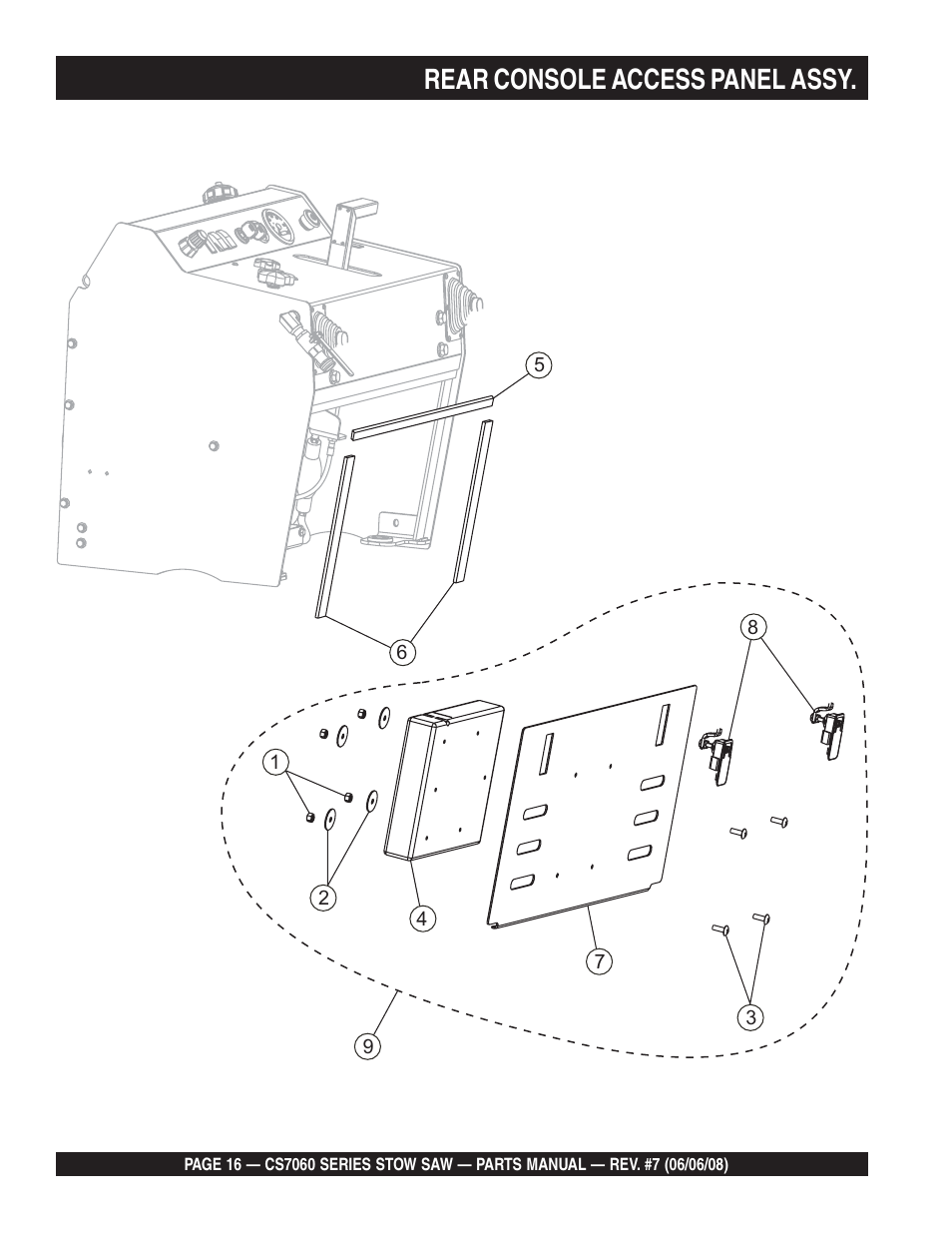 REAR CONSOLE ACCESS PANEL ASSY.

5

6

8

1

2

4

7

3

9

PAGE 16 — CS7060 SERIES STOW SAW — PARTS MANUAL — REV. #7 (06/06/08)