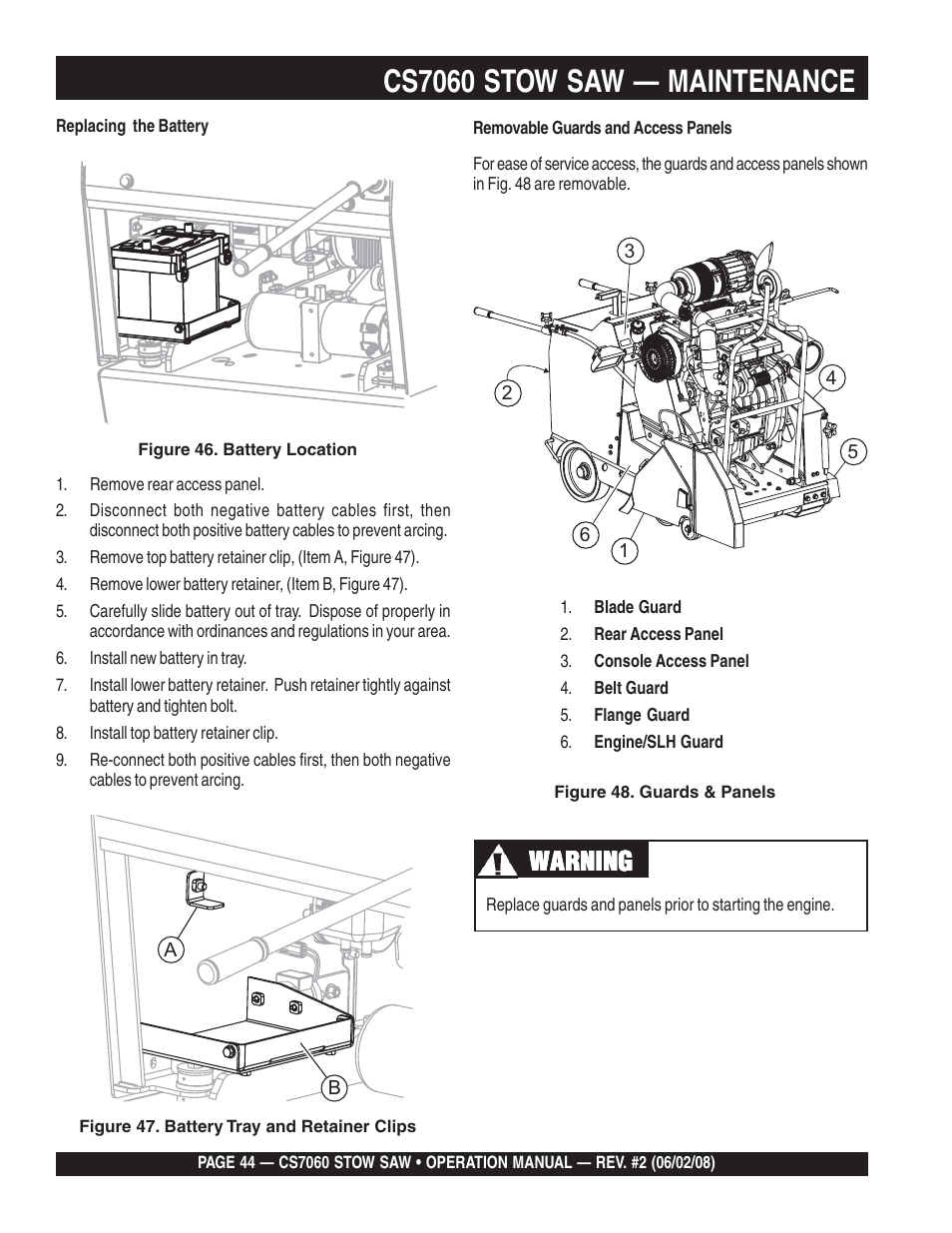 CS7060 STOW SAW — MAINTENANCE

Replacing the Battery

Figure 46. Battery Location

1. Remove rear access panel.
2. Disconnect both negative battery cables first, then disconnect both positive battery cables to prevent arcing.
3. Remove top battery retainer clip, (Item A, Figure 47).
4. Remove lower battery retainer, (Item B, Figure 47).
5. Carefully slide battery out of tray. Dispose of properly in accordance with ordinances and regulations in your area.
6. Install new battery in tray.
7. Install lower battery retainer. Push retainer tightly against battery and tighten bolt.
8. Install top battery retainer clip.
9. Re-connect both positive cables first, then both negative cables to prevent arcing.

A

B

Figure 47. Battery Tray and Retainer Clips

Removable Guards and Access Panels

For ease of service access, the guards and access panels shown in Fig. 48 are removable.

3
2
4
5
6
1

1. Blade Guard
2. Rear Access Panel
3. Console Access Panel
4. Belt Guard
5. Flange Guard
6. Engine/SLH Guard

Figure 48. Guards & Panels

WARNING

Replace guards and panels prior to starting the engine.

PAGE 44 — CS7060 STOW SAW • OPERATION MANUAL — REV. #2 (06/02/08)