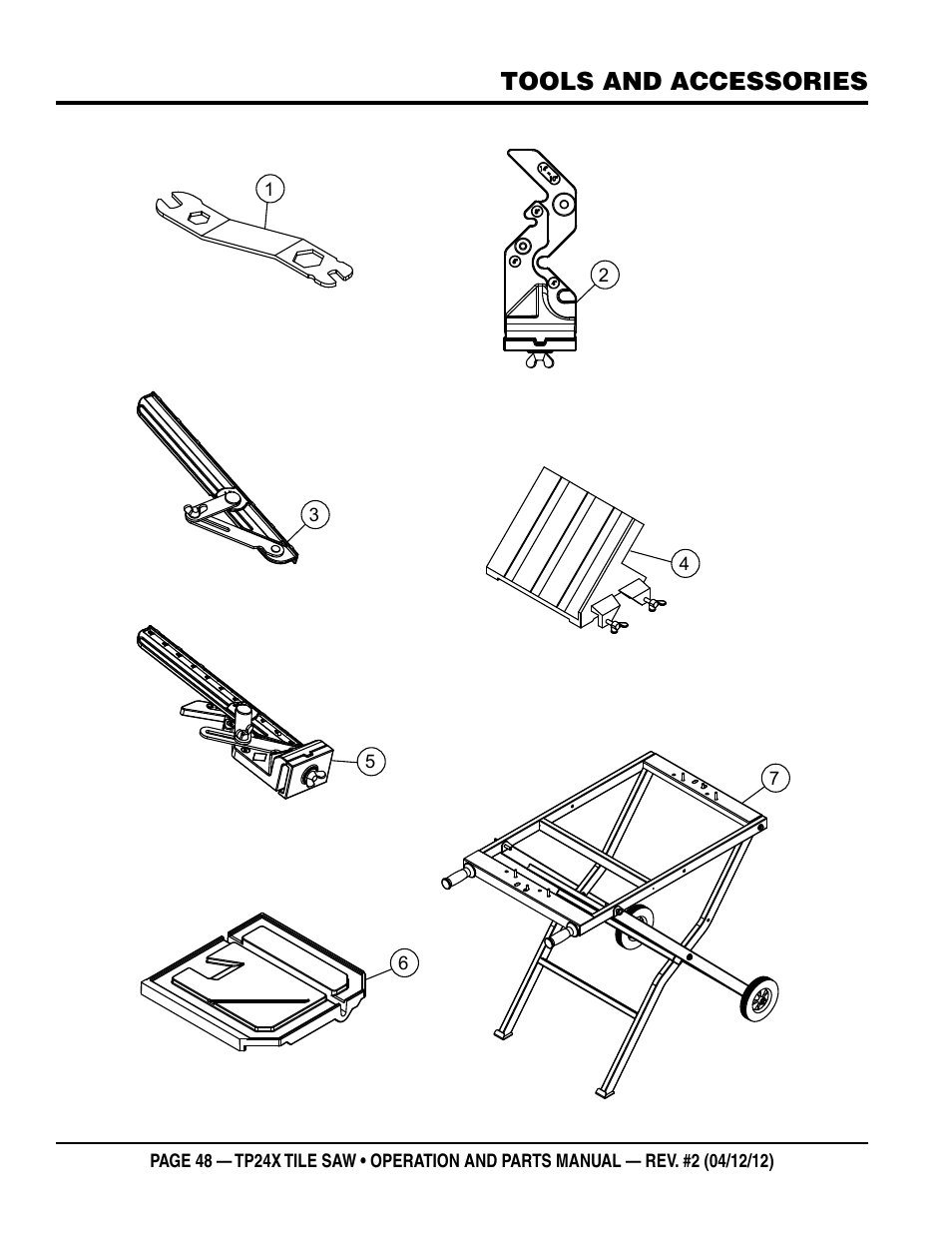 TOOLS AND ACCESSORIES

1

2

3

4

5

7

6

PAGE 48 — TP24X TILE SAW • OPERATION AND PARTS MANUAL — REV. #2 (04/12/12)