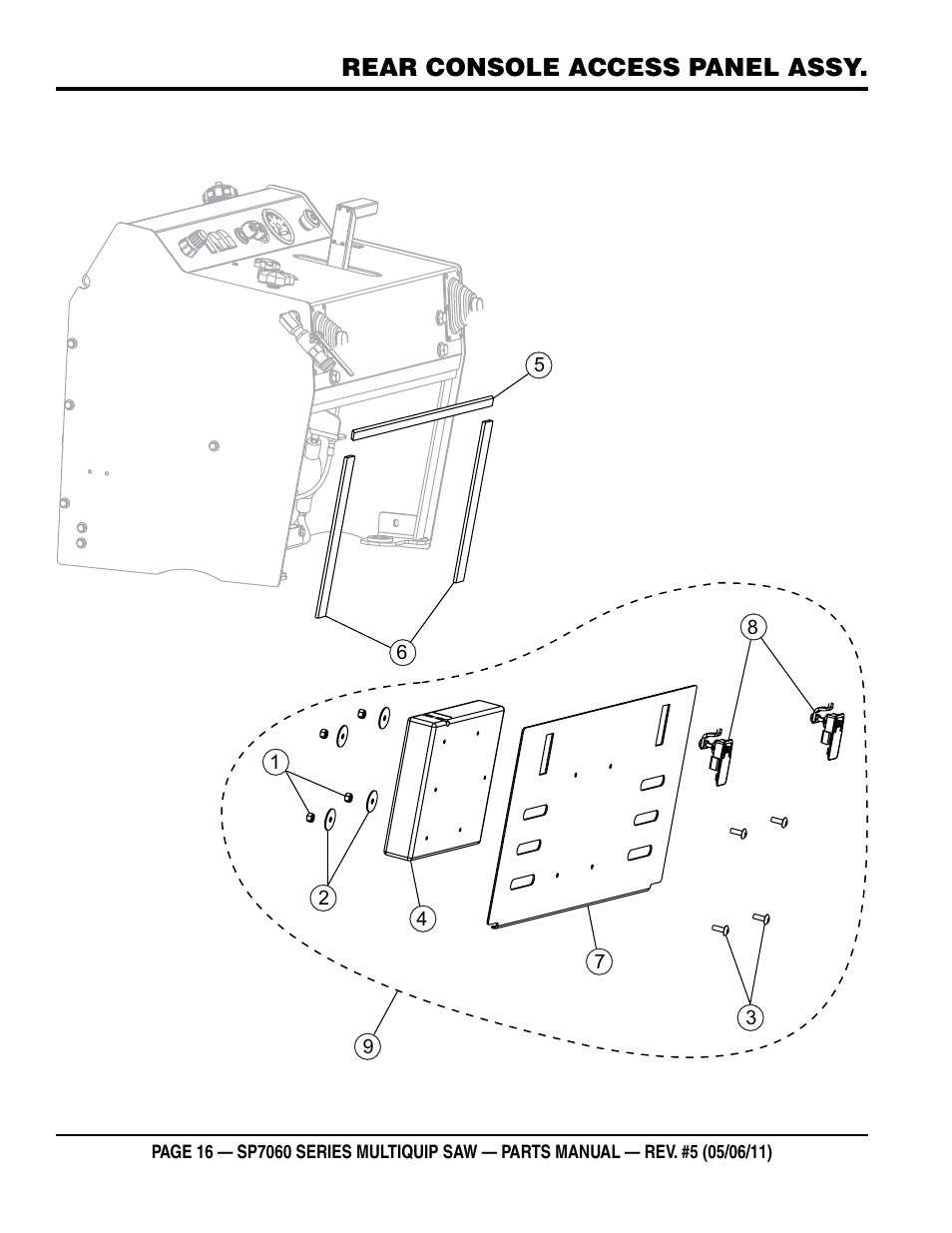 REAR CONSOLE ACCESS PANEL ASSY.

5

6

8

1

2

4

7

3

9

PAGE 16 — SP7060 SERIES MULTIQUIP SAW — PARTS MANUAL — REV. #5 (05/06/11)